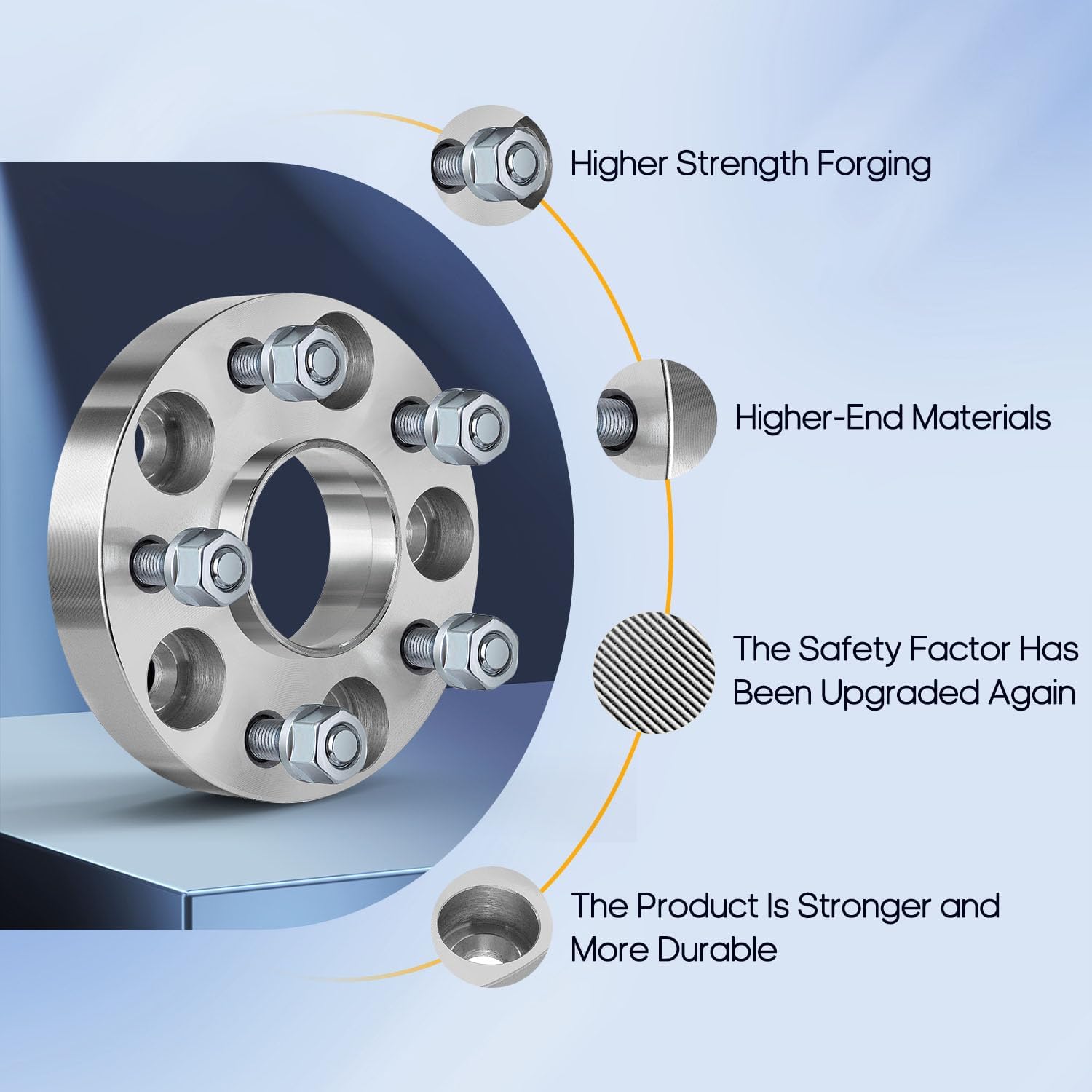 Higher Strength Forging

Higher-End Materials

The Safety Factor Has Been Upgraded Again

The Product Is Stronger and More Durable