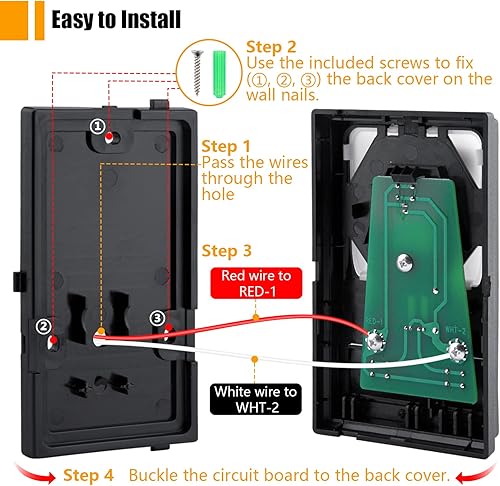 Easy to Install

Step 2
Use the included screws to fix (①, ②, ③) the back cover on the wall nails.

①

Step 1
Pass the wires through the hole

Step 3

Red wire to RED-1

②

③

RED-1

WHT-2

White wire to WHT-2

Step 4 Buckle the circuit board to the back cover.