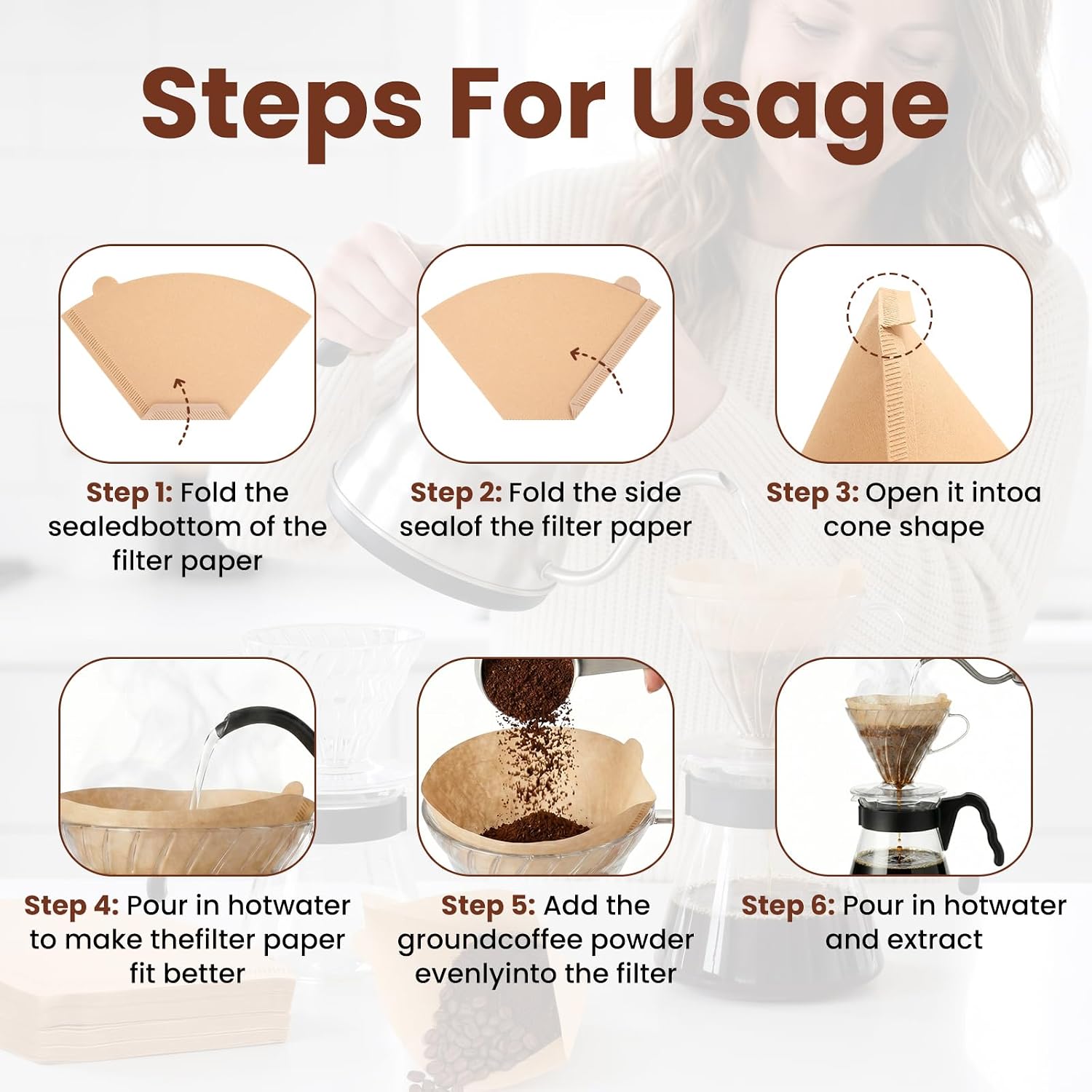 Steps For Usage

Step 1: Fold the sealedbottom of the filter paper

Step 2: Fold the side sealof the filter paper

Step 3: Open it intoa cone shape

Step 4: Pour in hotwater to make thefilter paper fit better

Step 5: Add the groundcoffee powder evenlyinto the filter

Step 6: Pour in hotwater and extract