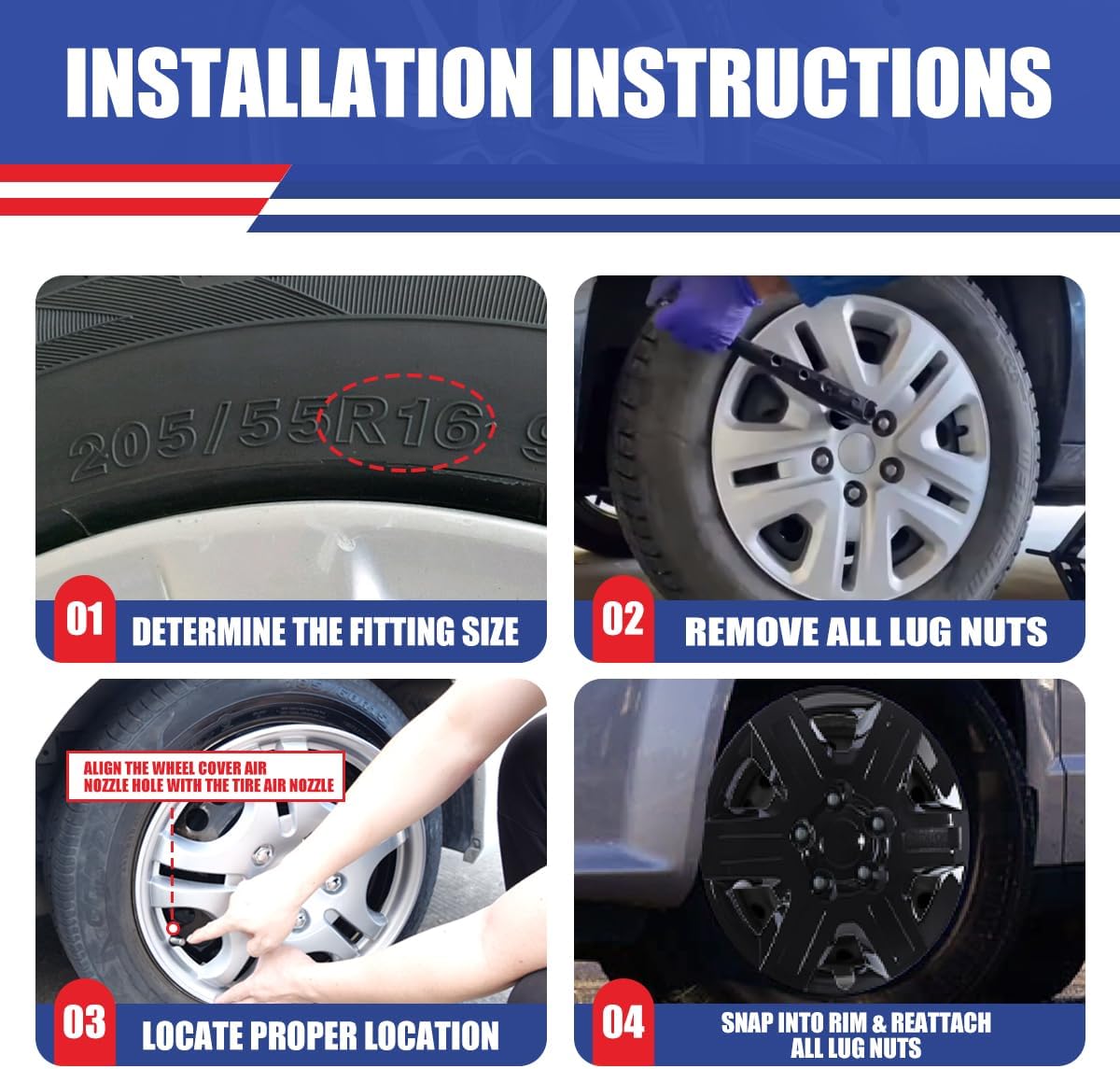 INSTALLATION INSTRUCTIONS

205/55R16

01 DETERMINE THE FITTING SIZE

02 REMOVE ALL LUG NUTS

ALIGN THE WHEEL COVER AIR NOZZLE HOLE WITH THE TIRE AIR NOZZLE

03 LOCATE PROPER LOCATION

04 SNAP INTO RIM & REATTACH ALL LUG NUTS