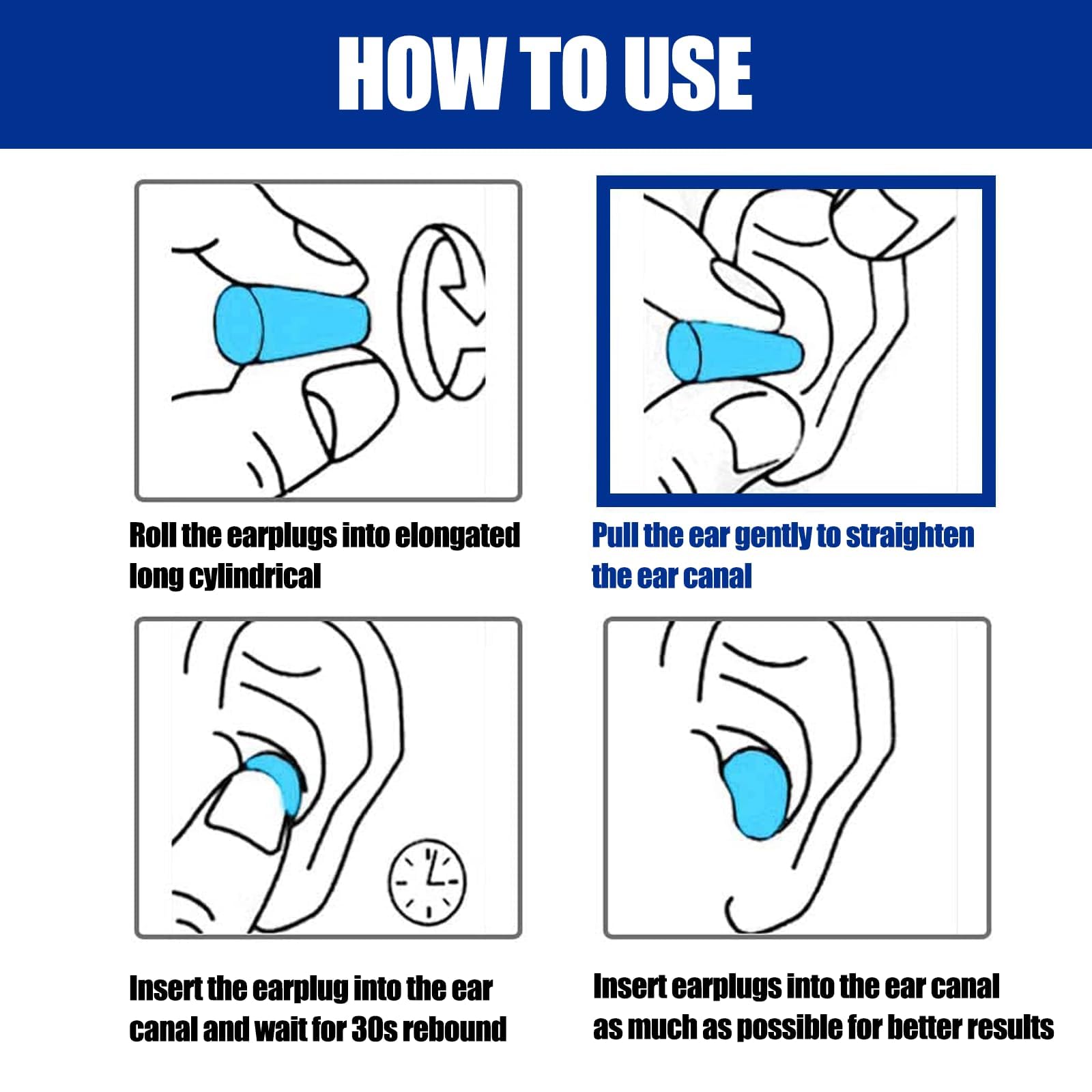 HOW TO USE

Roll the earplugs into elongated long cylindrical

Pull the ear gently to straighten the ear canal

Insert the earplug into the ear canal and wait for 30s rebound

Insert earplugs into the ear canal as much as possible for better results