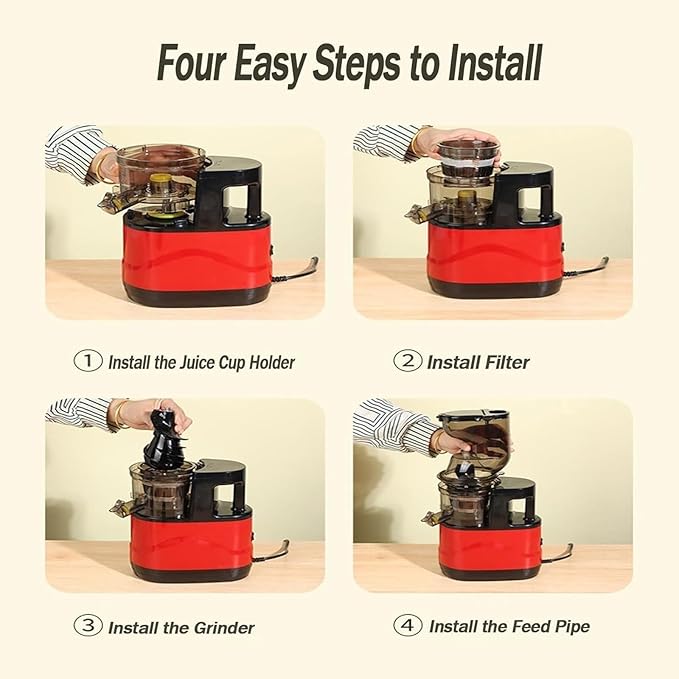 Four Easy Steps to Install

① Install the Juice Cup Holder

② Install Filter

③ Install the Grinder

④ Install the Feed Pipe