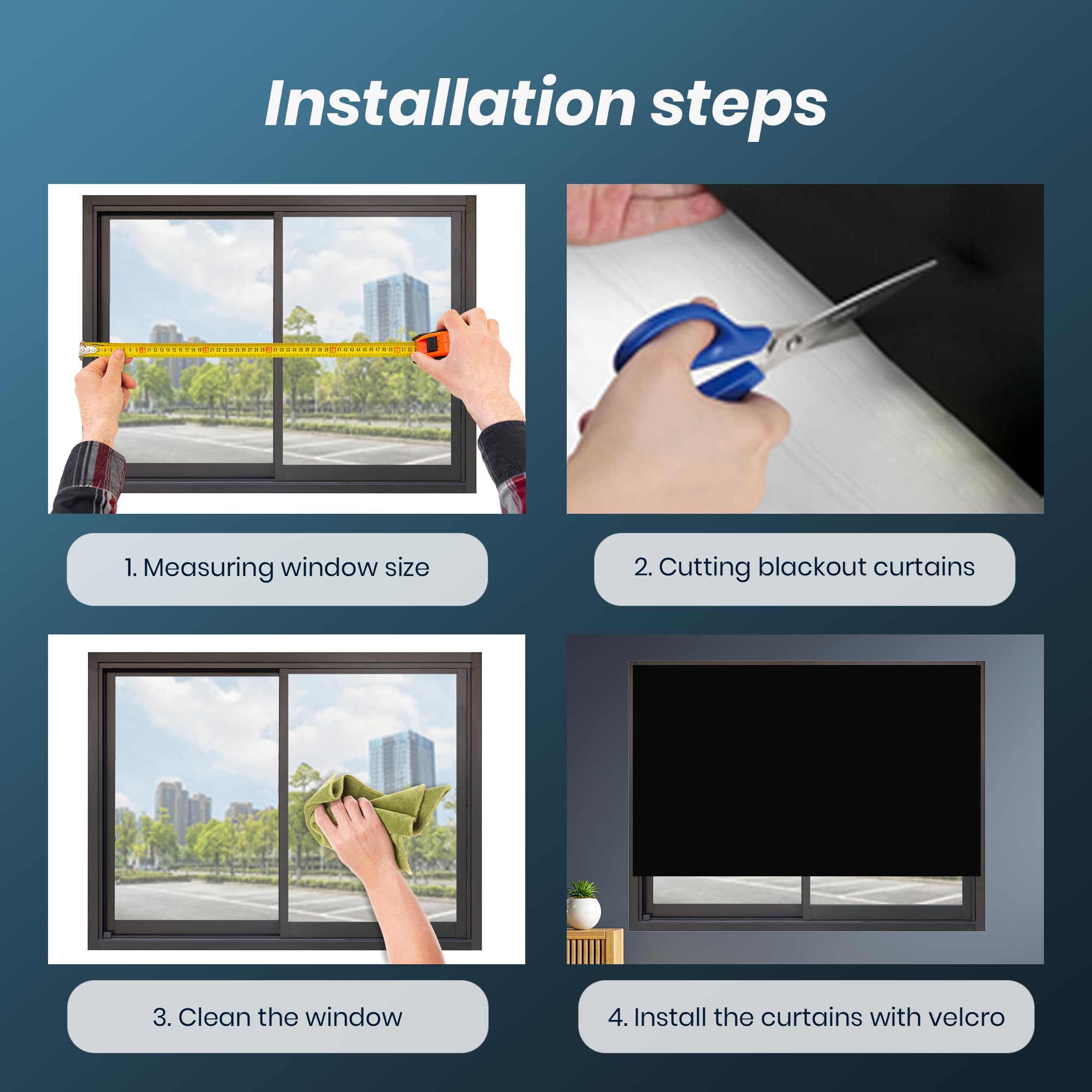 Installation steps

1. Measuring window size

2. Cutting blackout curtains

3. Clean the window

4. Install the curtains with velcro