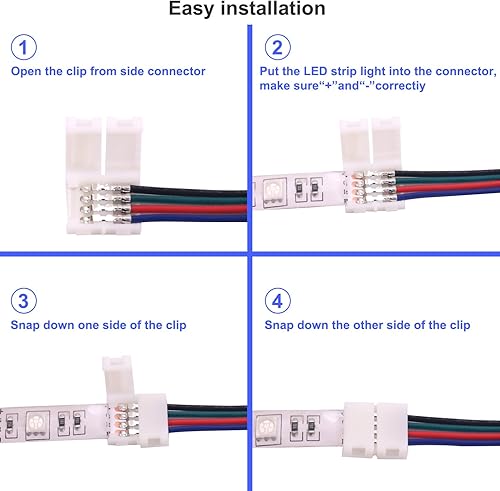 Easy installation

1
Open the clip from side connector

2
Put the LED strip light into the connector, make sure“+”and“-”correctiy

3
Snap down one side of the clip

4
Snap down the other side of the clip