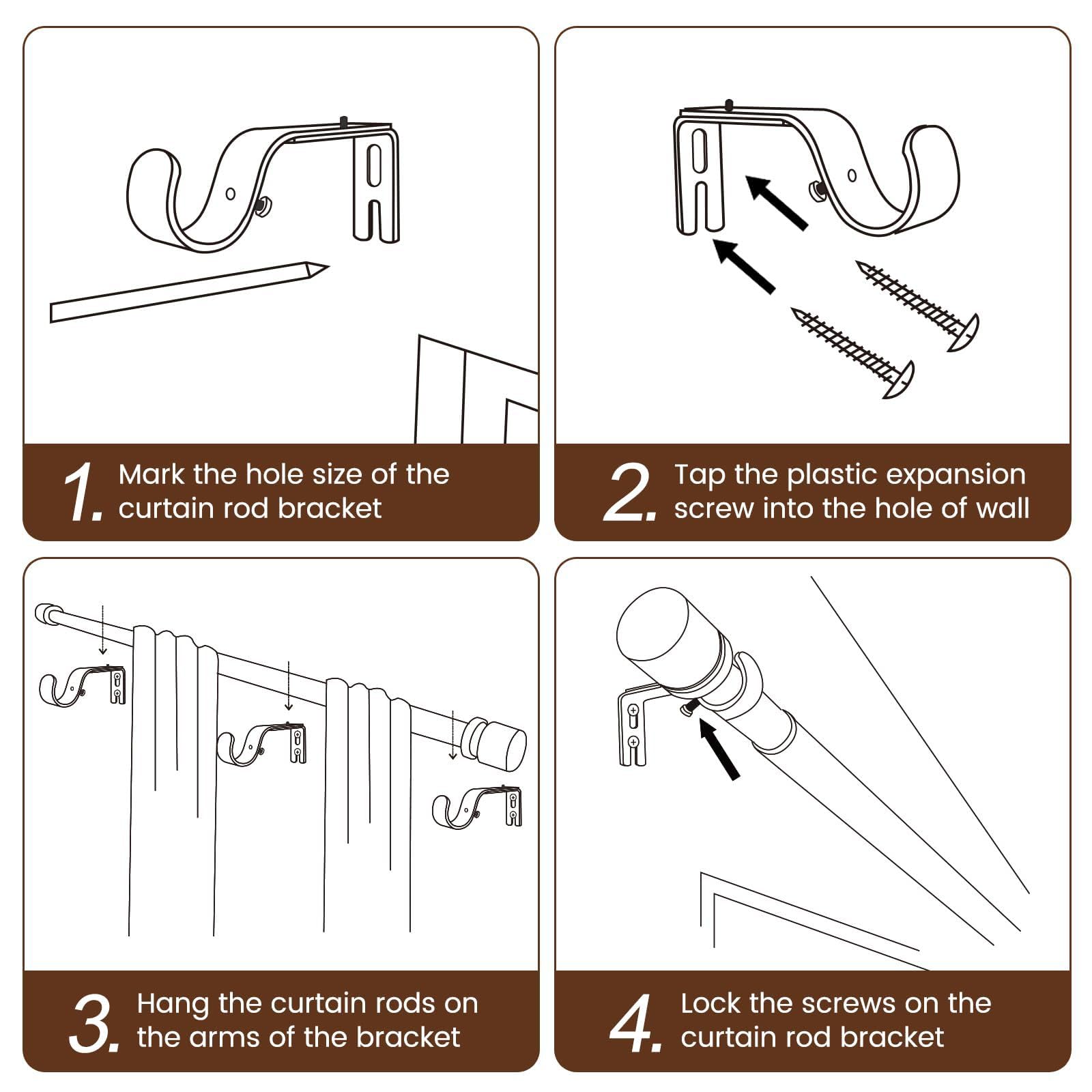 1. Mark the hole size of the curtain rod bracket

2. Tap the plastic expansion screw into the hole of wall

3. Hang the curtain rods on the arms of the bracket

4. Lock the screws on the curtain rod bracket