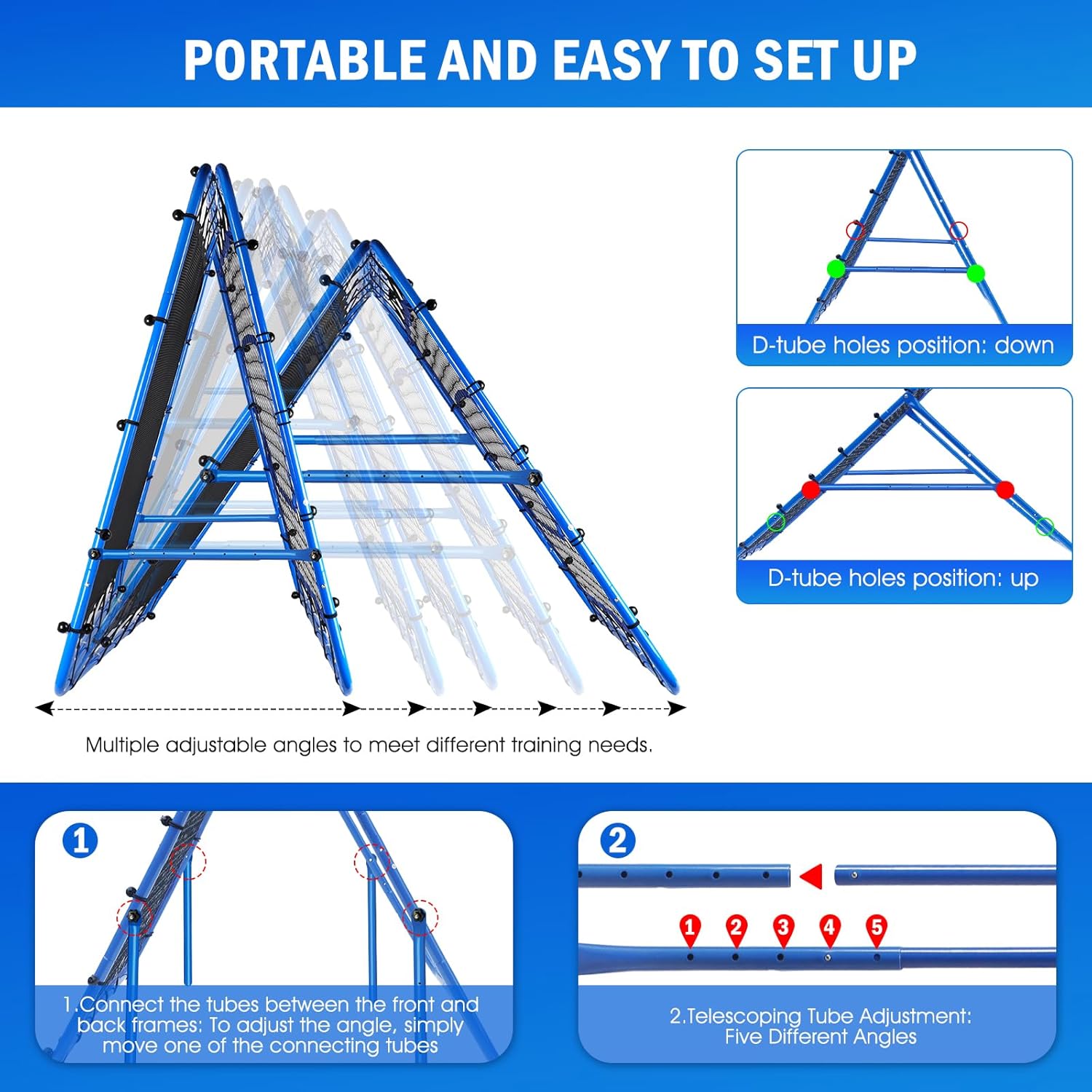 PORTABLE AND EASY TO SET UP

D-tube holes position: down

D-tube holes position: up

Multiple adjustable angles to meet different training needs.

1

1.Connect the tubes between the front and back frames: To adjust the angle, simply move one of the connecting tubes

2

1 2 3 4 5

2.Telescoping Tube Adjustment: Five Different Angles