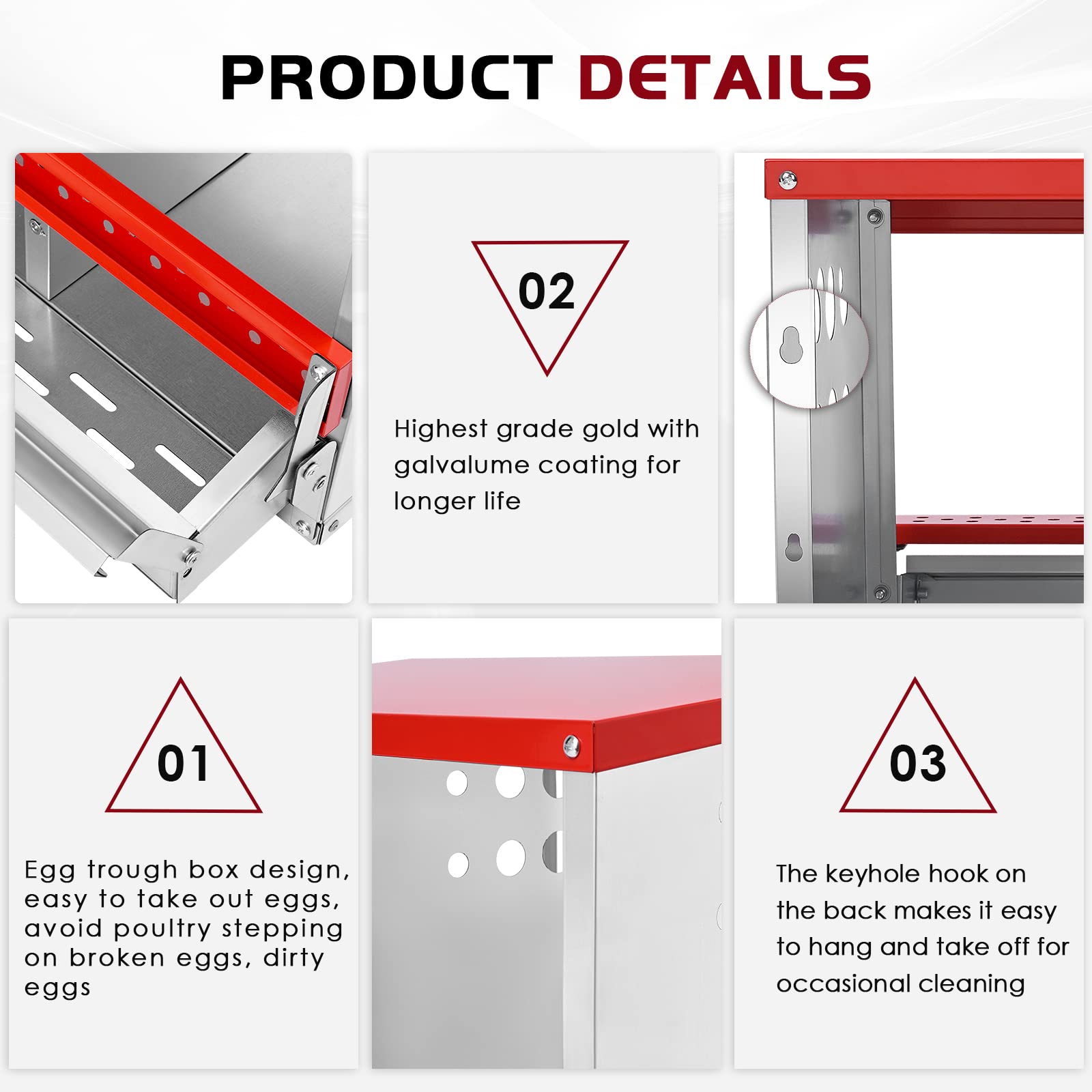 PRODUCT DETAILS

02

Highest grade gold with galvalume coating for longer life

01

Egg trough box design, easy to take out eggs, avoid poultry stepping on broken eggs, dirty eggs

03

The keyhole hook on the back makes it easy to hang and take off for occasional cleaning