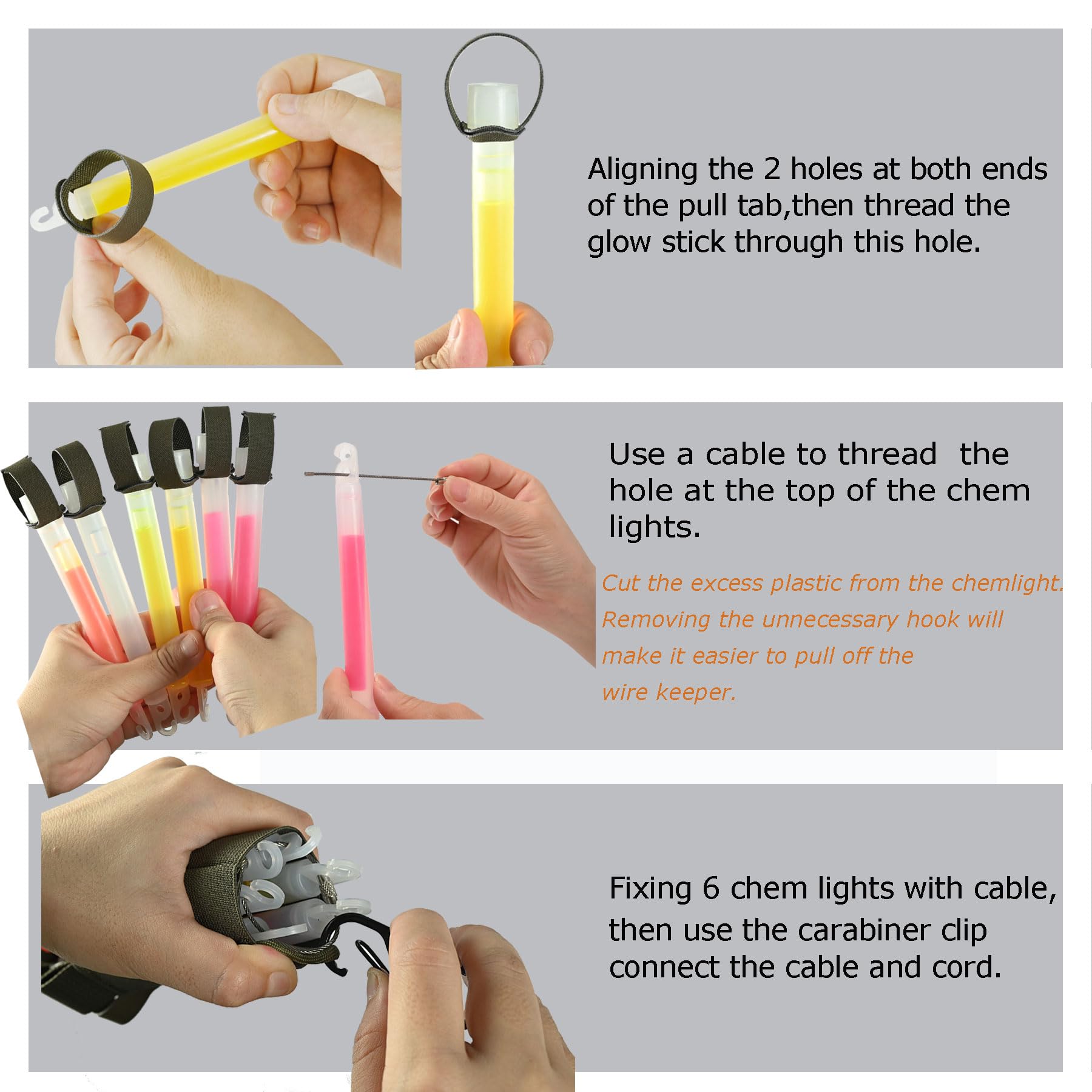 Aligning the 2 holes at both ends of the pull tab,then thread the glow stick through this hole.

Use a cable to thread  the hole at the top of the chem lights.

Cut the excess plastic from the chemlight. Removing the unnecessary hook will make it easier to pull off the wire keeper.

Fixing 6 chem lights with cable, then use the carabiner clip connect the cable and cord.