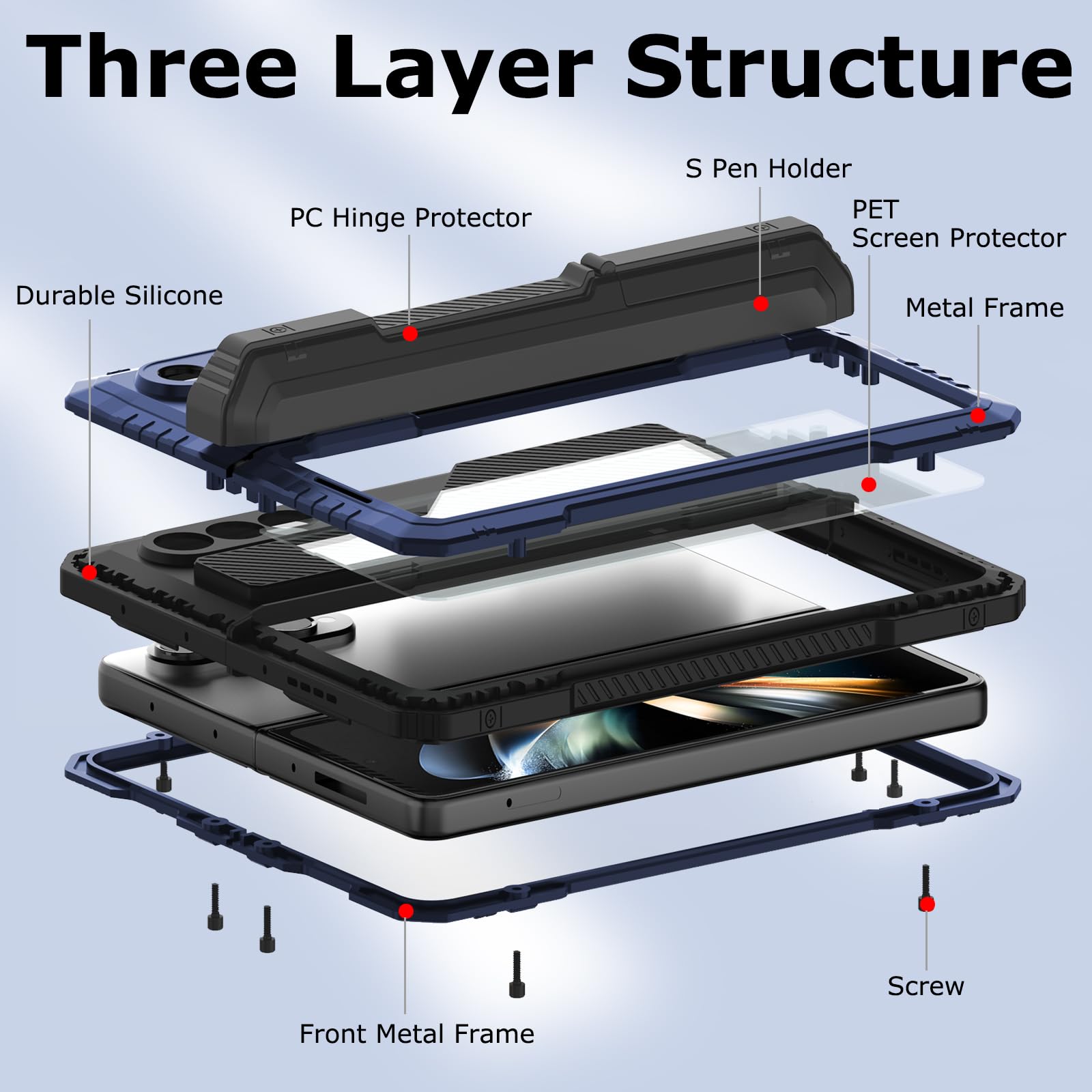 Three Layer Structure

S Pen Holder

PC Hinge Protector

PET
Screen Protector

Durable Silicone

Metal Frame

Screw

Front Metal Frame