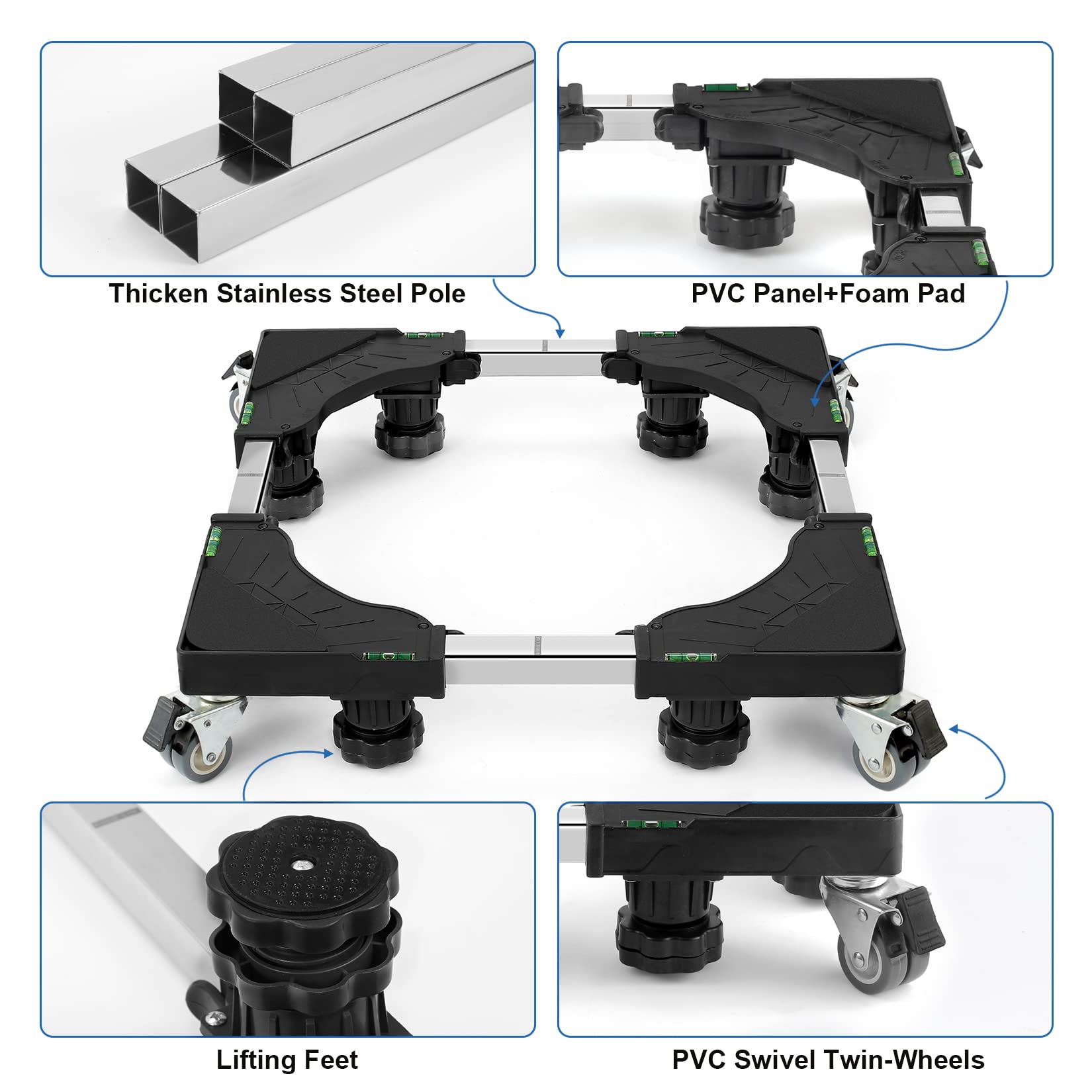 Thicken Stainless Steel Pole

PVC Panel+Foam Pad

Lifting Feet

PVC Swivel Twin-Wheels