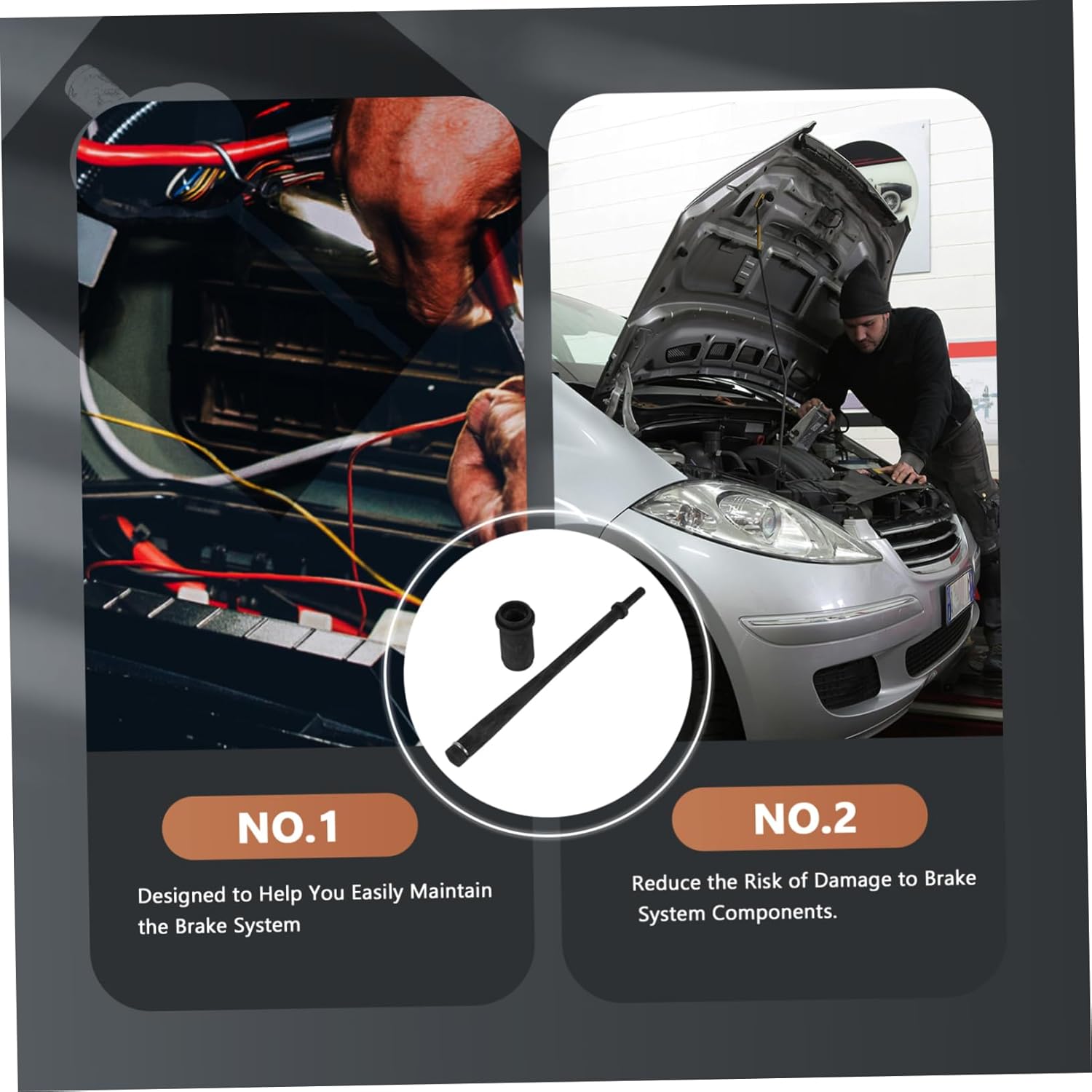 NO.1

Designed to Help You Easily Maintain the Brake System

NO.2

Reduce the Risk of Damage to Brake System Components.