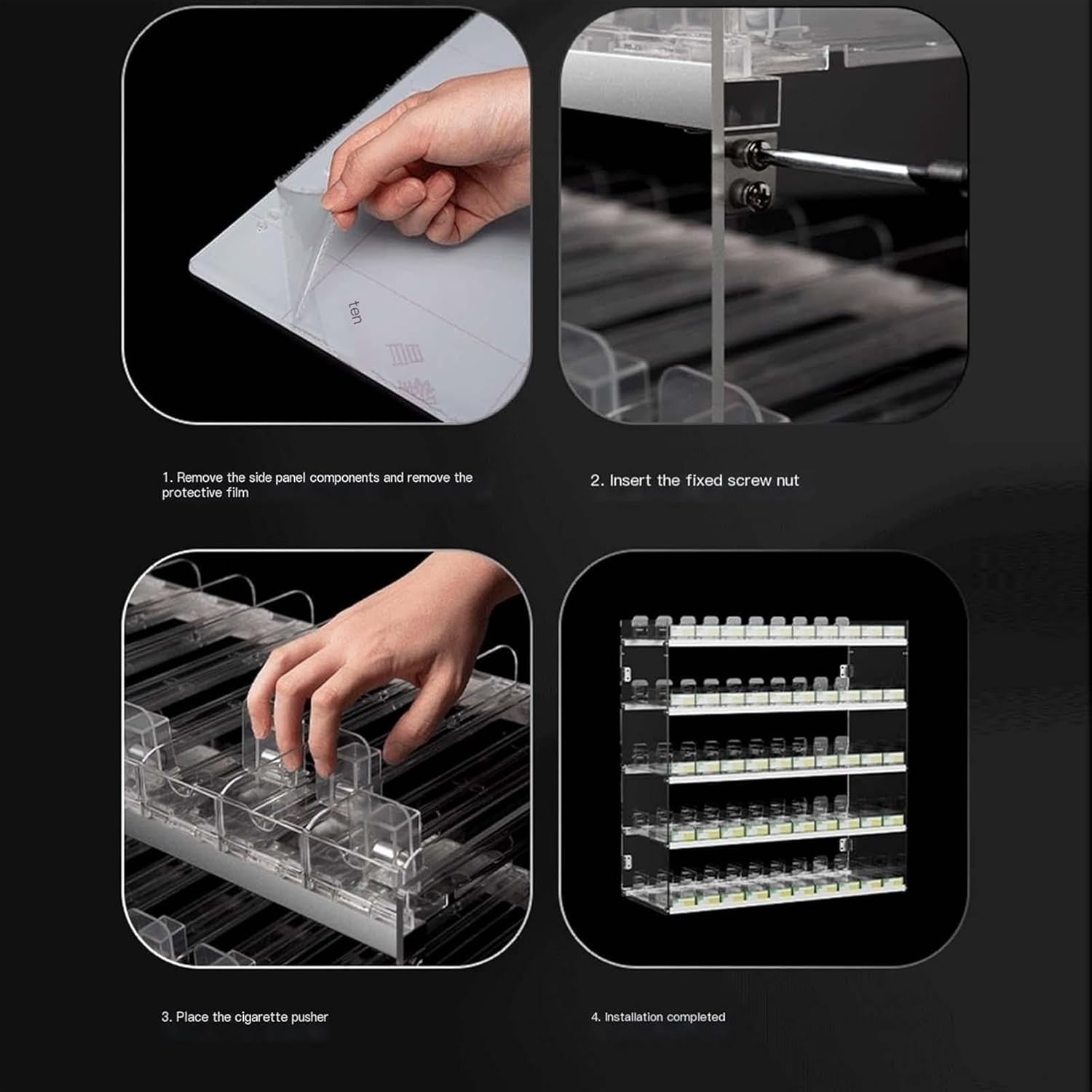 ten

1. Remove the side panel components and remove the protective film

2. Insert the fixed screw nut

3. Place the cigarette pusher

4. Installation completed