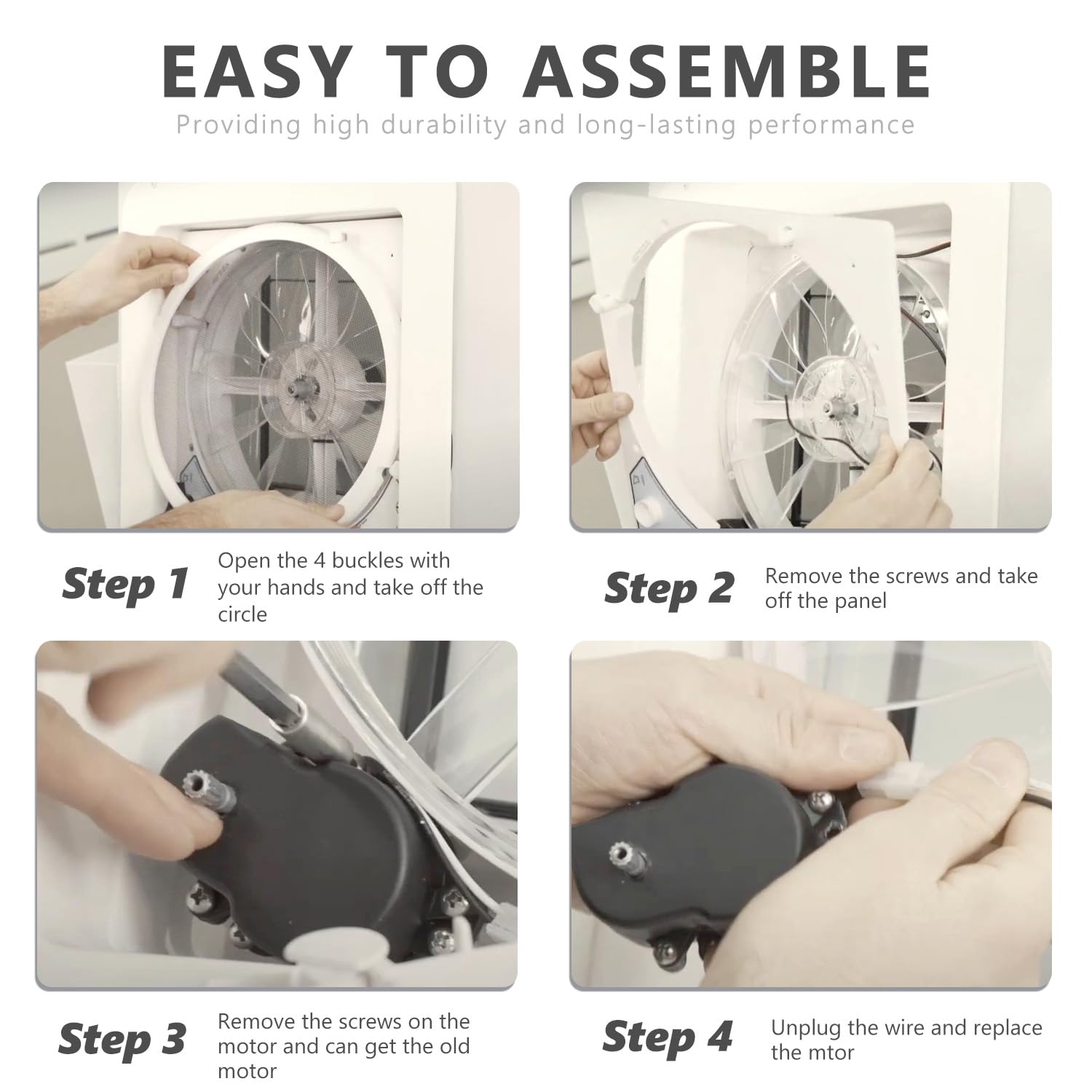 EASY TO ASSEMBLE

Providing high durability and long-lasting performance

Step 1
Open the 4 buckles with your hands and take off the circle

Step 2
Remove the screws and take off the panel

Step 3
Remove the screws on the motor and can get the old motor

Step 4
Unplug the wire and replace the mtor