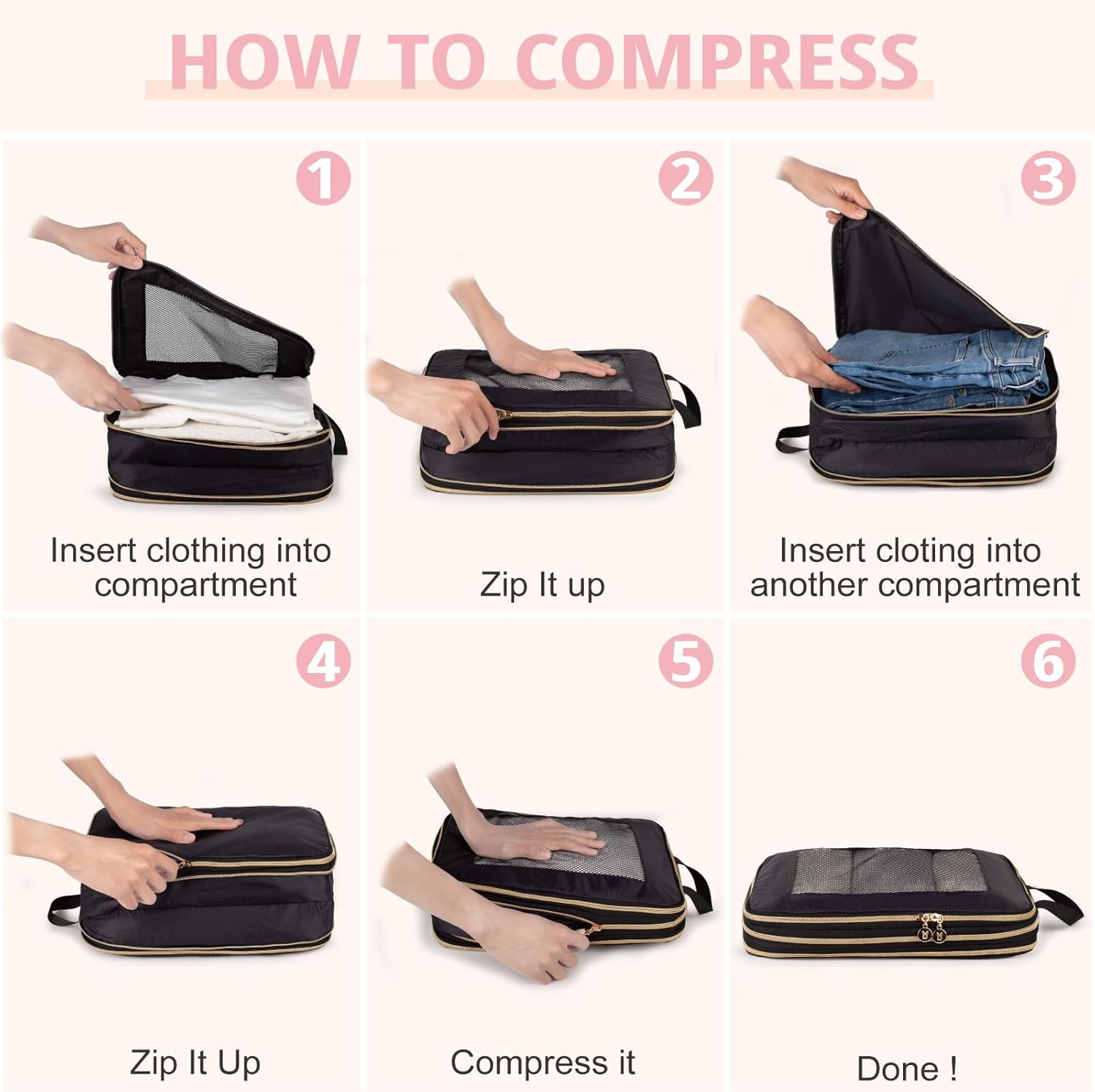 HOW TO COMPRESS

1

Insert clothing into compartment

2

Zip It up

3

Insert cloting into another compartment

4

Zip It Up

5

Compress it

6

Done !