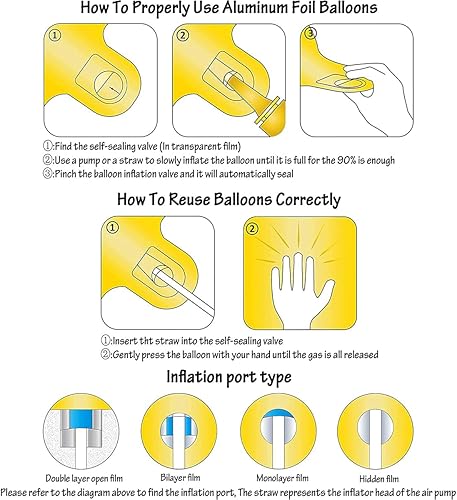 How To Properly Use Aluminum Foil Balloons

①

②

③

①:Find the self-sealing valve (In transparent film)
②:Use a pump or a straw to slowly inflate the balloon until it is full for the 90% is enough
③:Pinch the balloon inflation valve and it will automatically seal

How To Reuse Balloons Correctly

①

②

①:Insert tht straw into the self-sealing valve
②:Gently press the balloon with your hand until the gas is all released

Inflation port type

Double layer open film

Bilayer film

Monolayer film

Hidden film

Please refer to the diagram above to find the inflation port, The straw represents the inflator head of the air pump