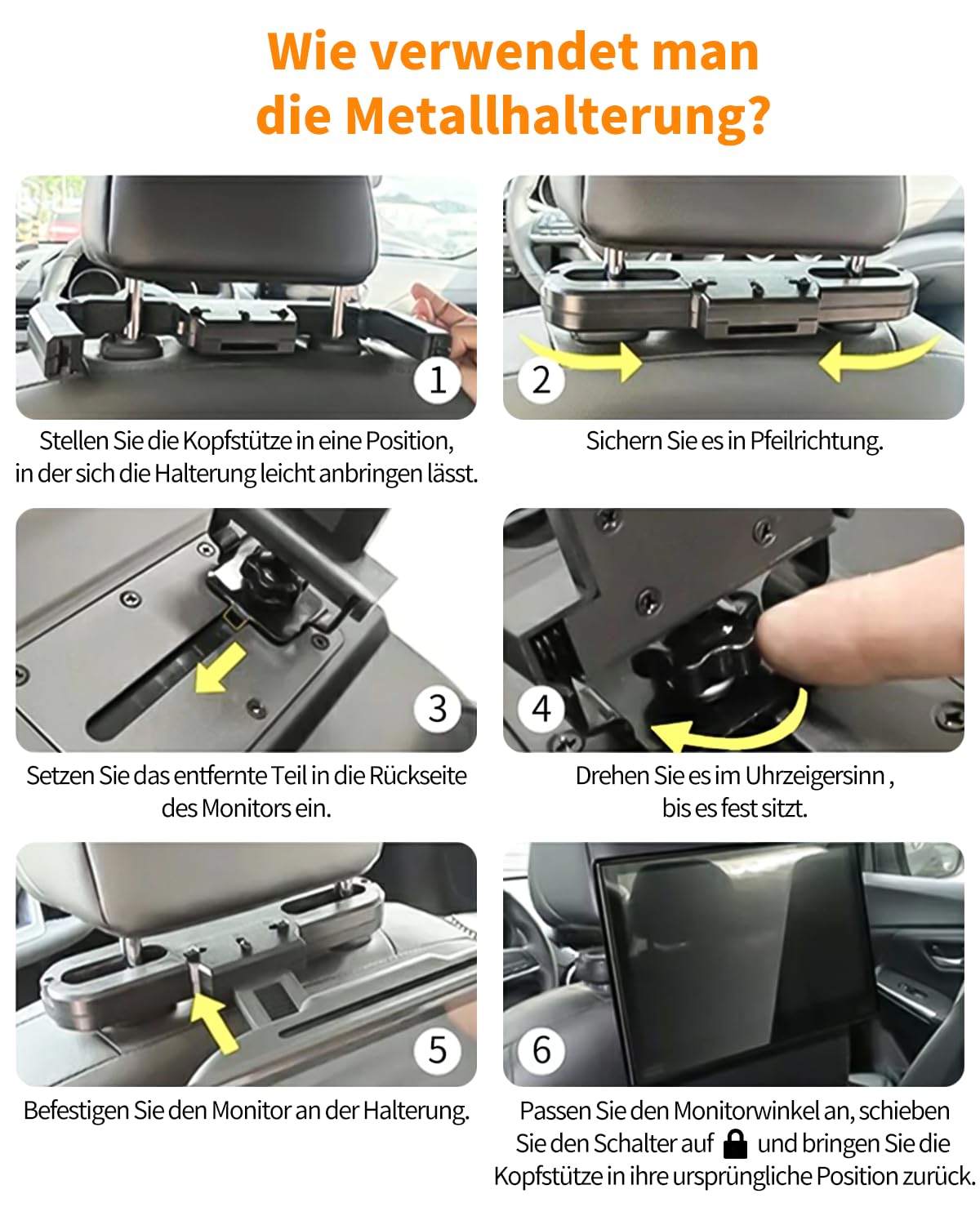 Wie verwendet man die Metallhalterung?

1

Stellen Sie die Kopfstütze in eine Position, in der sich die Halterung leicht anbringen lässt.

2

Sichern Sie es in Pfeilrichtung.

3

Setzen Sie das entfernte Teil in die Rückseite des Monitors ein.

4

Drehen Sie es im Uhrzeigersinn , bis es fest sitzt.

5

Befestigen Sie den Monitor an der Halterung.

6

Passen Sie den Monitorwinkel an, schieben Sie den Schalter auf und bringen Sie die Kopfstütze in ihre ursprüngliche Position zurück.