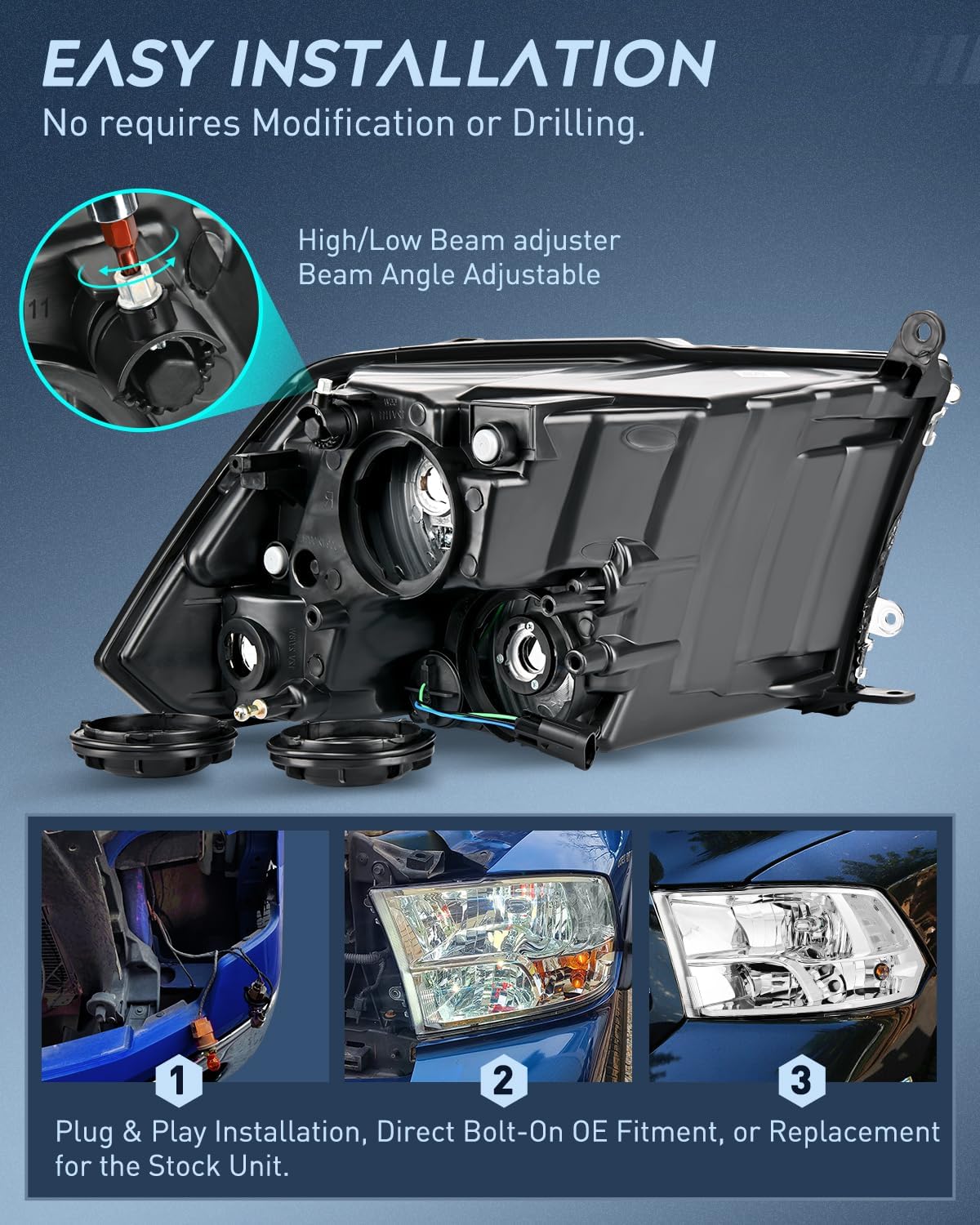 EASY INSTALLATION
No requires Modification or Drilling.

High/Low Beam adjuster
Beam Angle Adjustable

11

1

2

3

Plug & Play Installation, Direct Bolt-On OE Fitment, or Replacement for the Stock Unit.