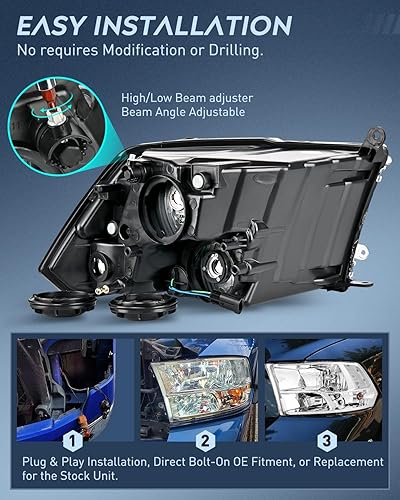 EASY INSTALLATION
No requires Modification or Drilling.

High/Low Beam adjuster
Beam Angle Adjustable

1

2

3

Plug & Play Installation, Direct Bolt-On OE Fitment, or Replacement for the Stock Unit.