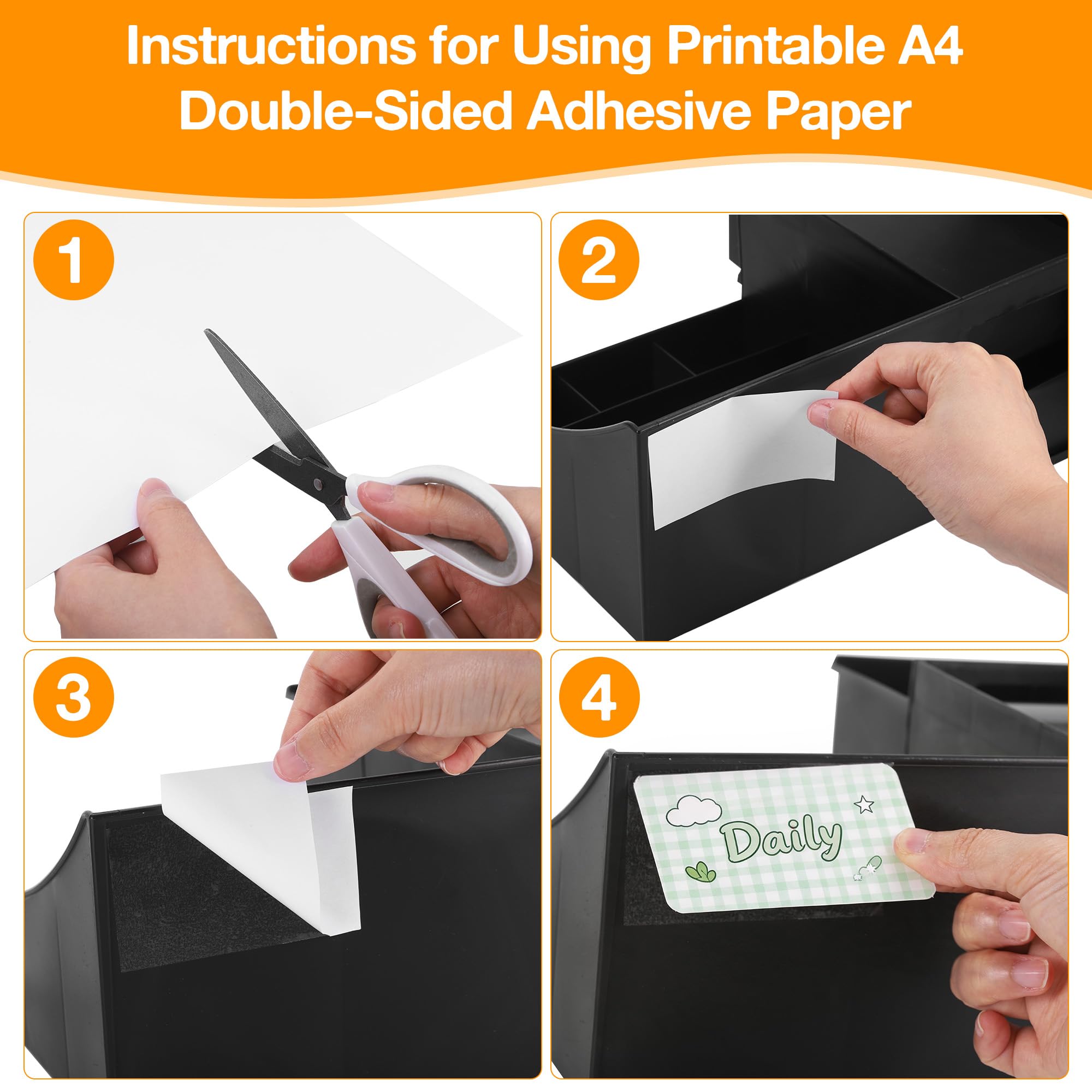 Instructions for Using Printable A4 Double-Sided Adhesive Paper

1

2

3

4

Daily