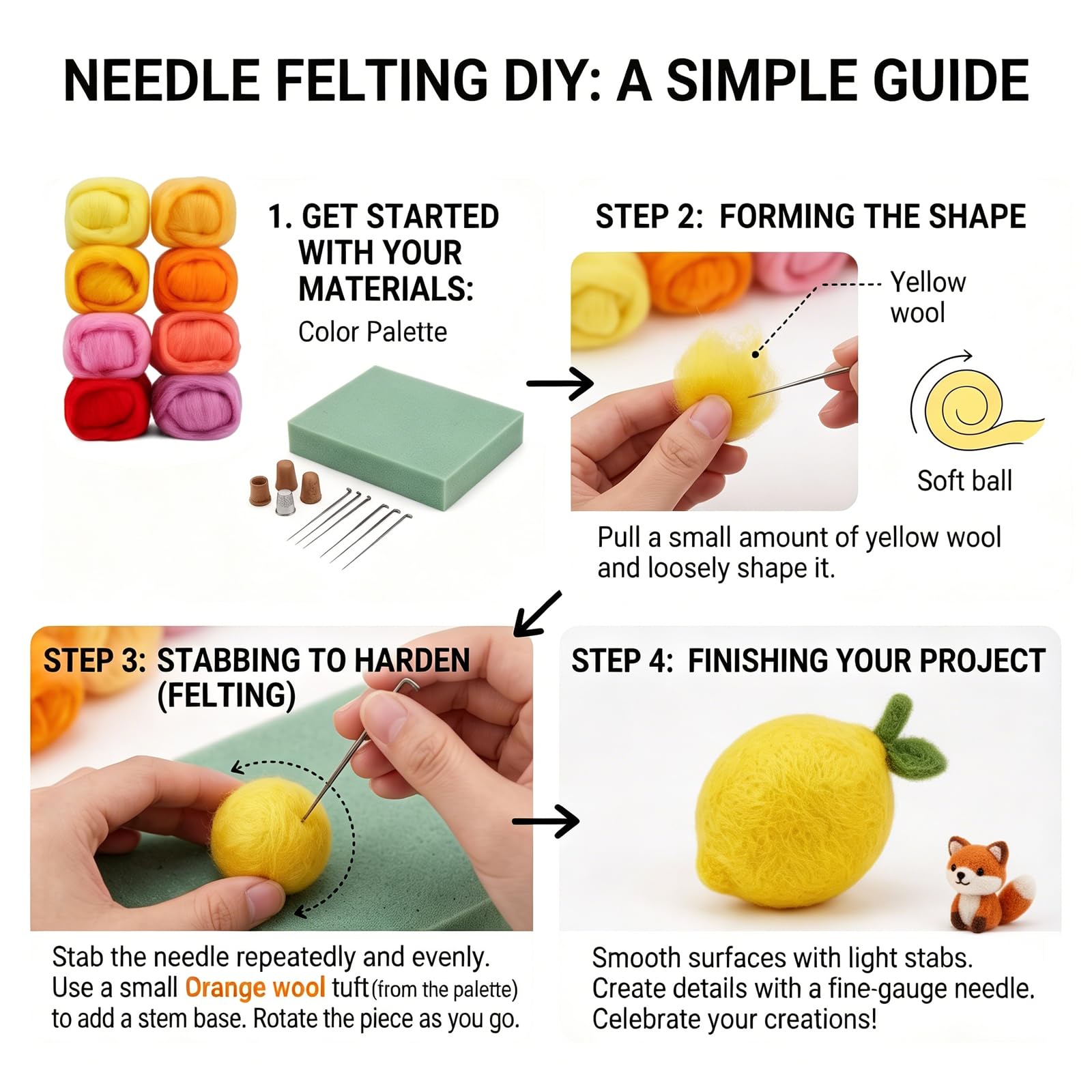 NEEDLE FELTING DIY: A SIMPLE GUIDE

1. GET STARTED WITH YOUR MATERIALS:
Color Palette

STEP 2: FORMING THE SHAPE

Yellow wool

Soft ball

Pull a small amount of yellow wool and loosely shape it.

STEP 3: STABBING TO HARDEN (FELTING)

Stab the needle repeatedly and evenly. Use a small Orange wool tuft (from the palette) to add a stem base. Rotate the piece as you go.

STEP 4: FINISHING YOUR PROJECT

Smooth surfaces with light stabs.
Create details with a fine-gauge needle.
Celebrate your creations!