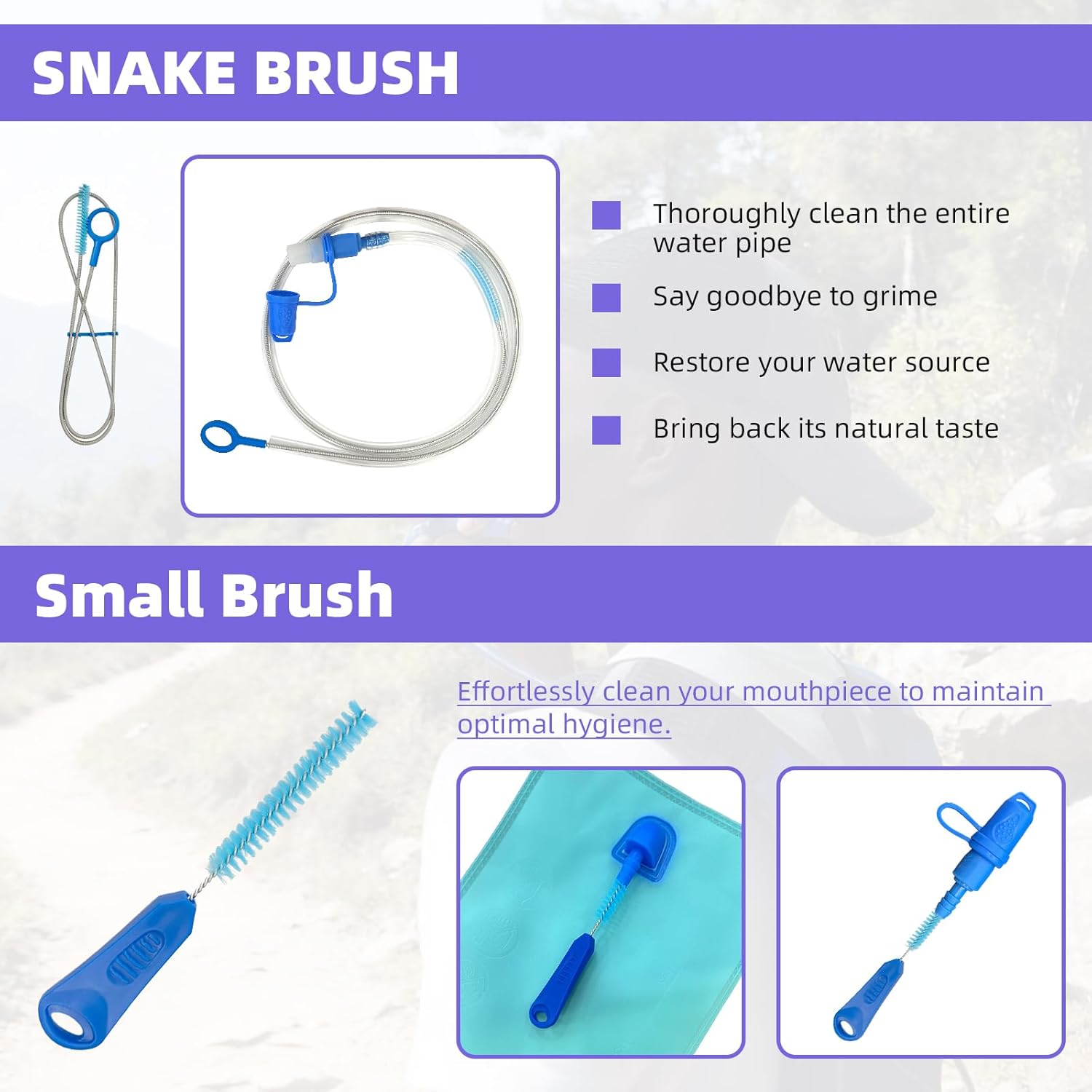 SNAKE BRUSH

Thoroughly clean the entire water pipe

Say goodbye to grime

Restore your water source

Bring back its natural taste

Small Brush

Effortlessly clean your mouthpiece to maintain optimal hygiene.