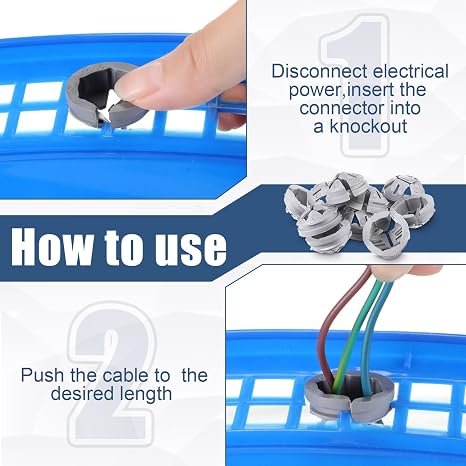 1

Disconnect electrical power,insert the connector into a knockout

How to use

2

Push the cable to  the desired length