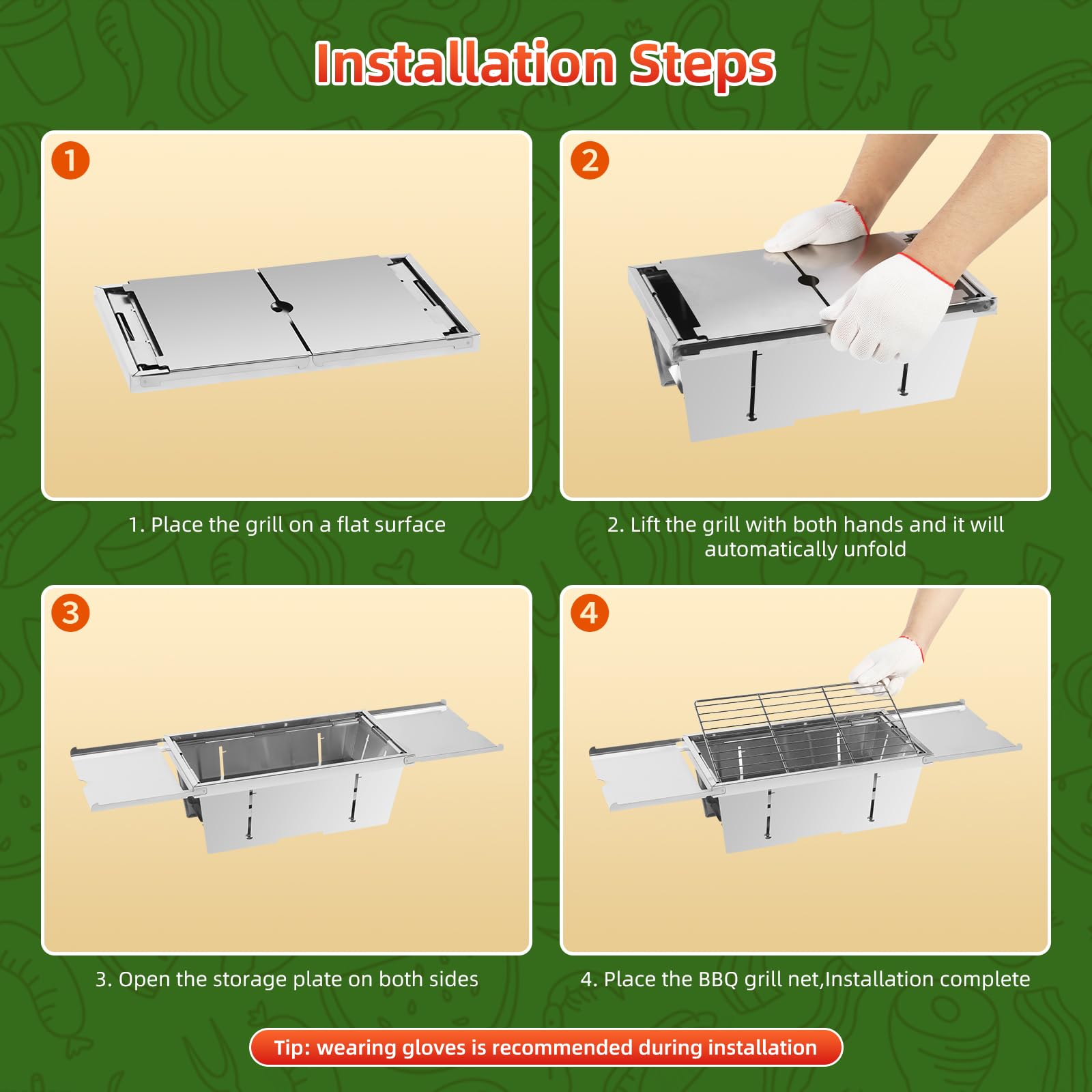 Installation Steps

1

1. Place the grill on a flat surface

2

2. Lift the grill with both hands and it will automatically unfold

3

3. Open the storage plate on both sides

4

4. Place the BBQ grill net,Installation complete

Tip: wearing gloves is recommended during installation