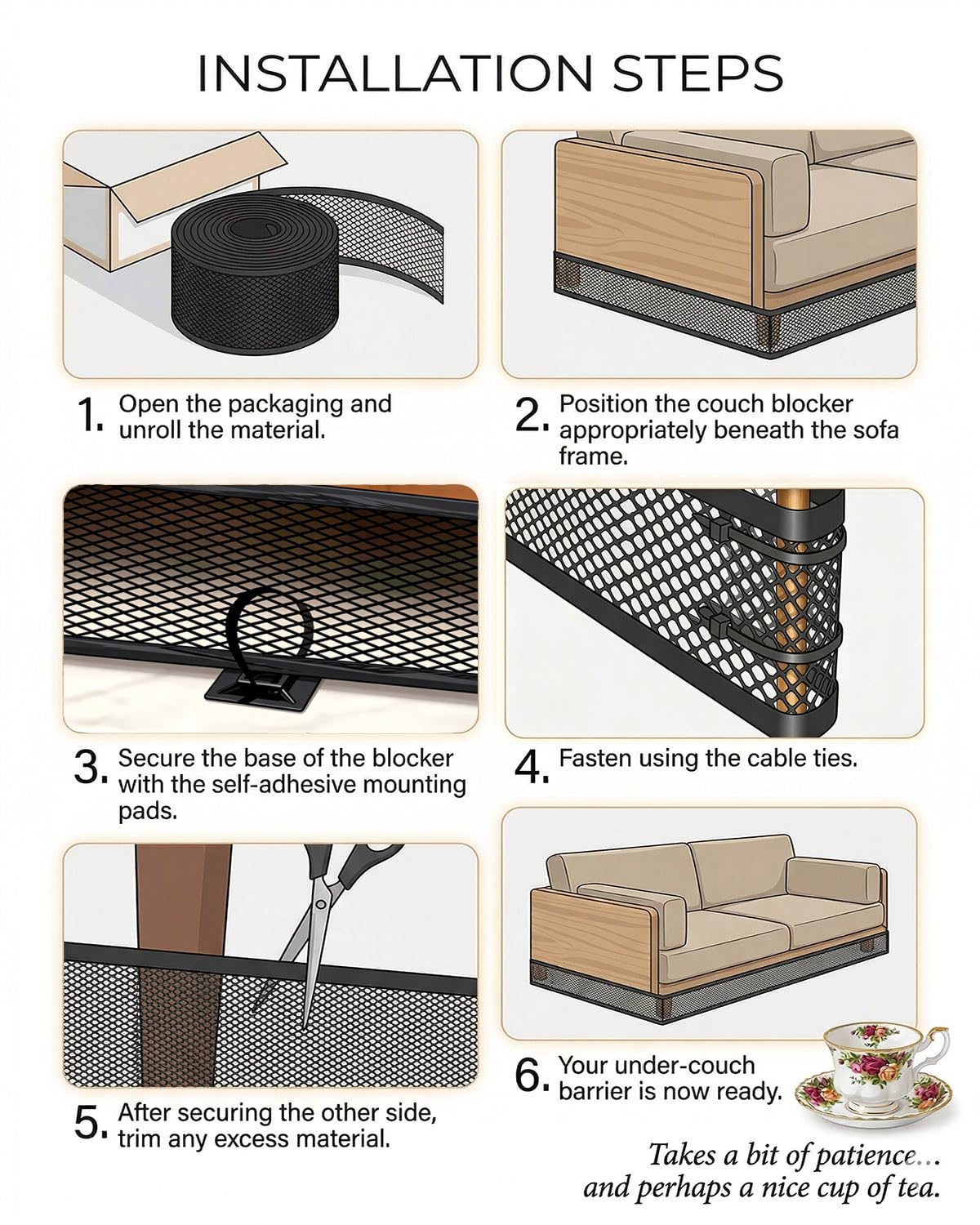 INSTALLATION STEPS

1. Open the packaging and unroll the material.

2. Position the couch blocker appropriately beneath the sofa frame.

3. Secure the base of the blocker with the self-adhesive mounting pads.

4. Fasten using the cable ties.

5. After securing the other side, trim any excess material.

6. Your under-couch barrier is now ready.

Takes a bit of patience... and perhaps a nice cup of tea.