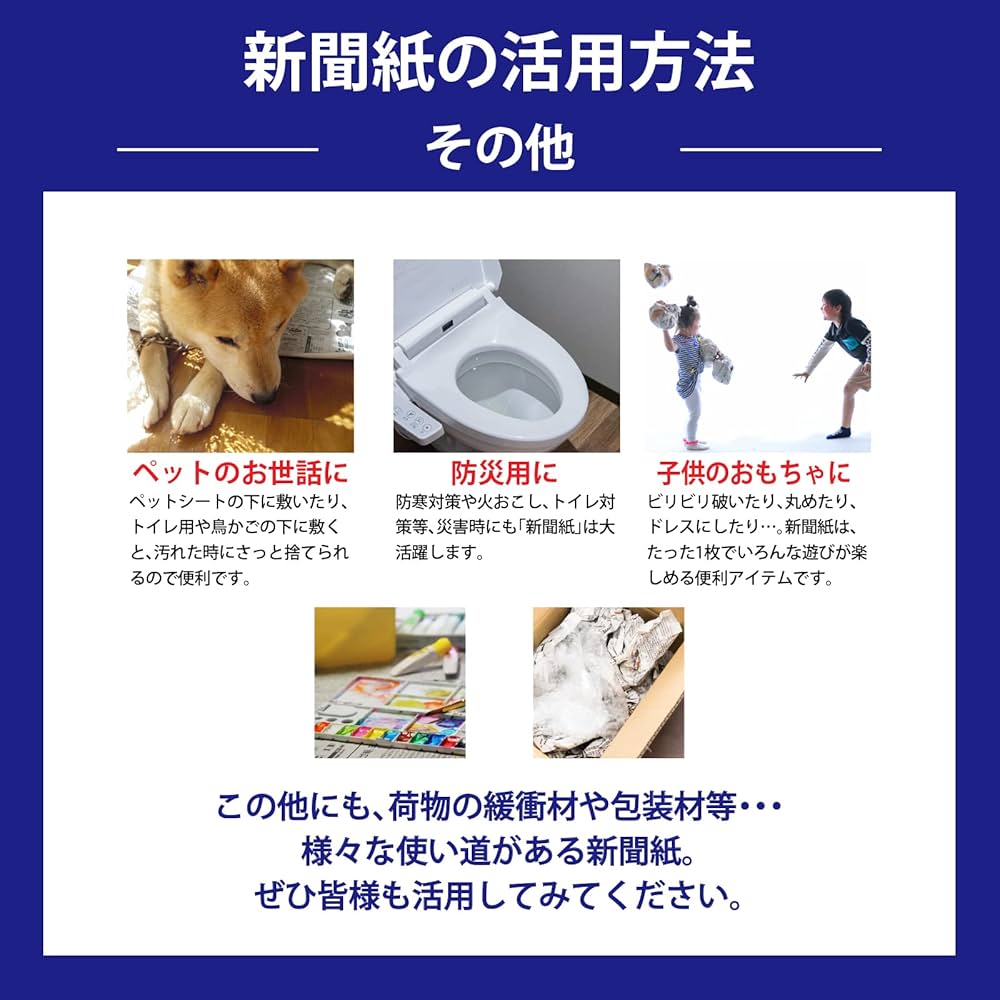 新聞紙の活用方法

その他

ペットのお世話に

ペットシートの下に敷いたり、トイレ用や鳥かごの下に敷くと、汚れた時にさっと捨てられるので便利です。

防災用に

防寒対策や火おこし、トイレ対策等、災害時にも「新聞紙」は大活躍します。

子供のおもちゃに

ビリビリ破いたり、丸めたり、ドレスにしたり…。新聞紙は、たった1枚でいろんな遊びが楽しめる便利アイテムです。

この他にも、荷物の緩衝材や包装材等・・・
様々な使い道がある新聞紙。
ぜひ皆様も活用してみてください。