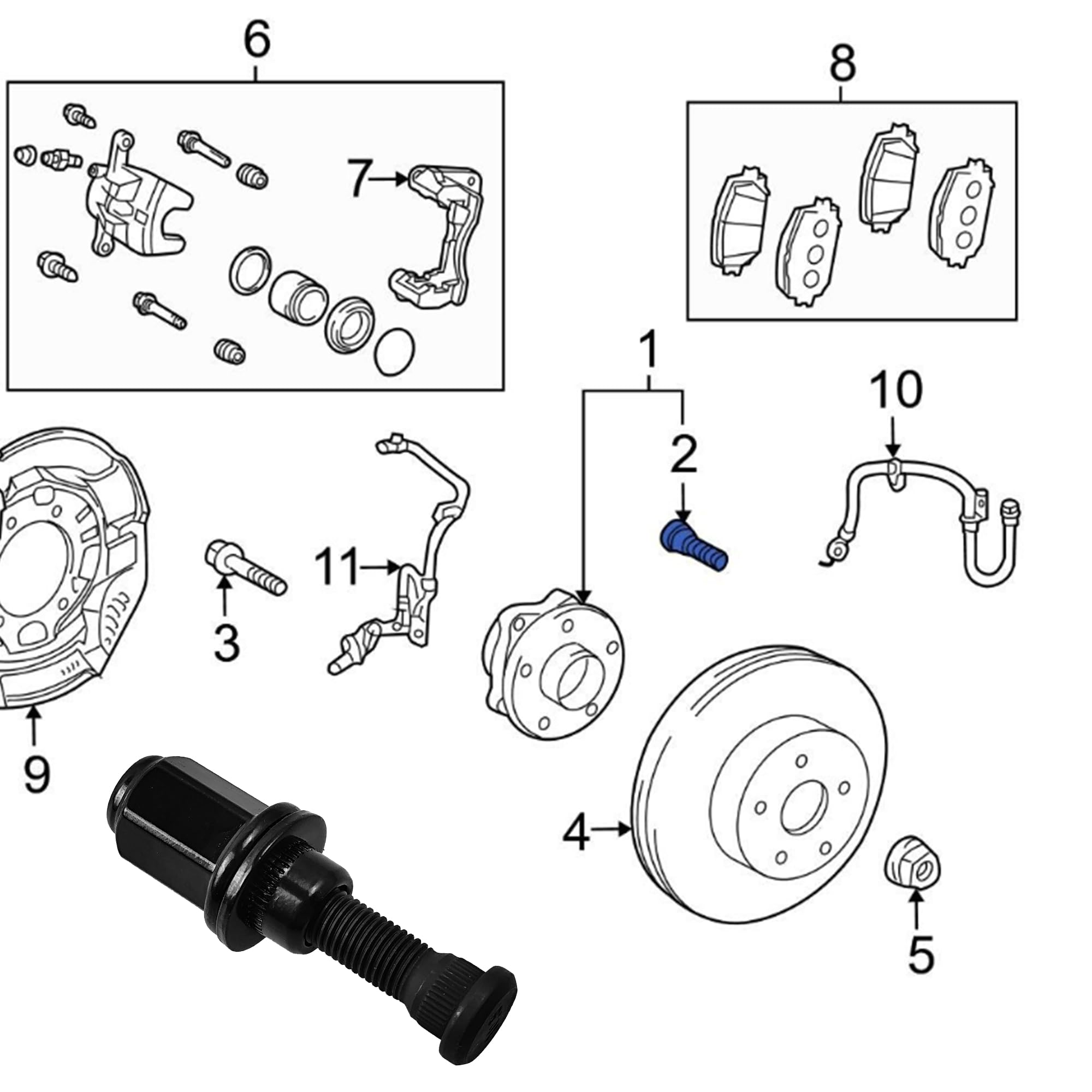 6
8
7
1
10
2
11
3
9
4
5