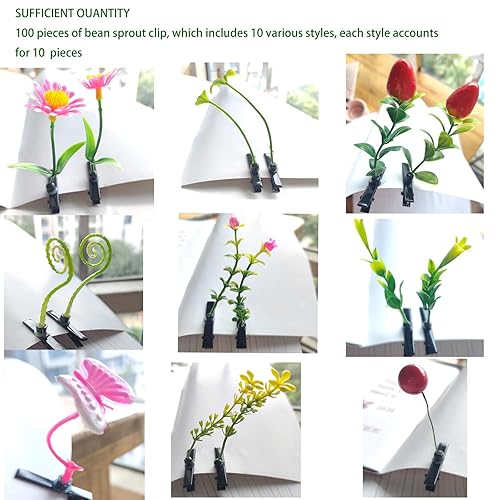 SUFFICIENT OUANTITY
100 pieces of bean sprout clip, which includes 10 various styles, each style accounts for 10 pieces