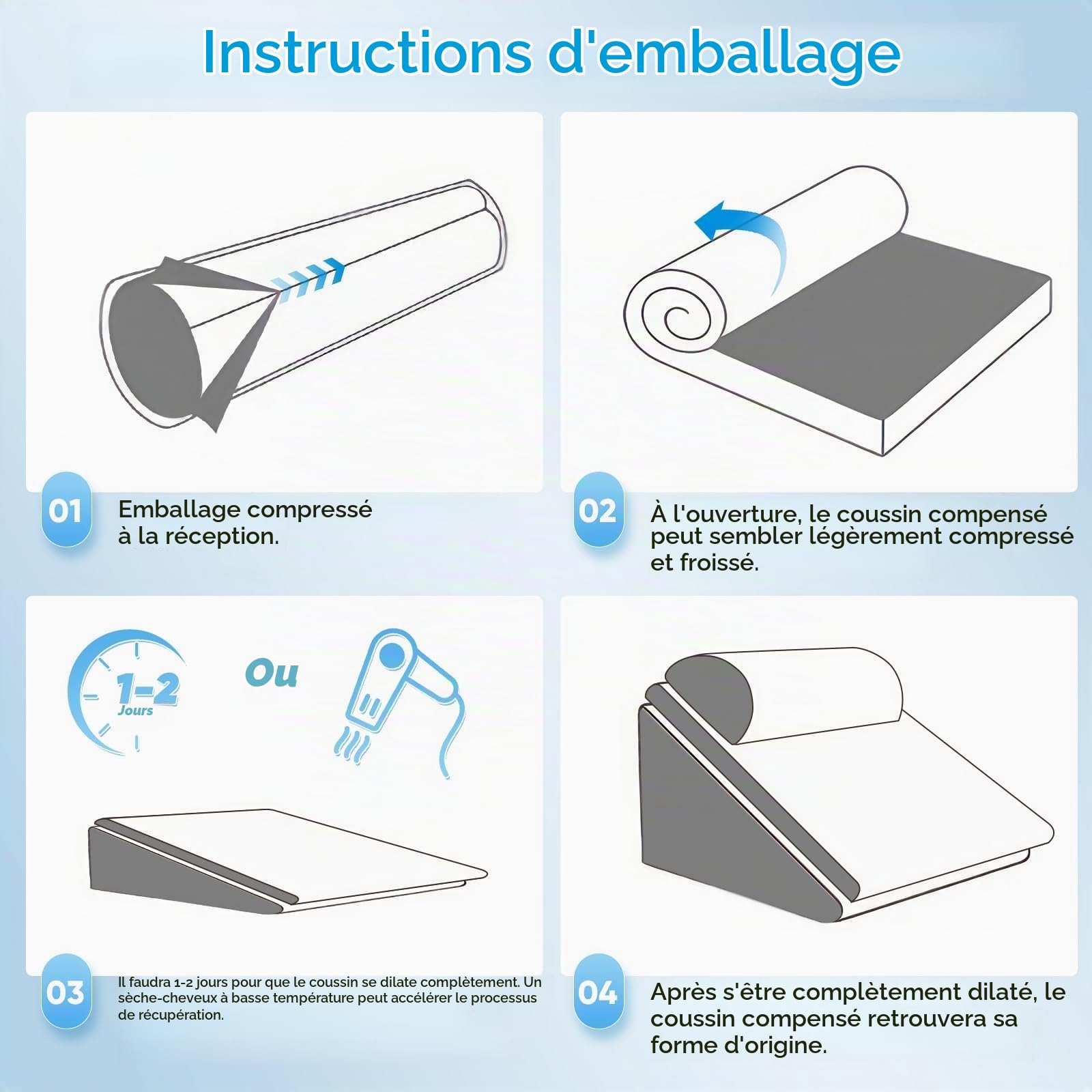 Instructions d'emballage

01

Emballage compressé à la réception.

02

À l'ouverture, le coussin compensé peut sembler légèrement compressé et froissé.

1-2 Jours

Ou

03

Il faudra 1-2 jours pour que le coussin se dilate complètement. Un sèche-cheveux à basse température peut accélérer le processus de récupération.

04

Après s'être complètement dilaté, le coussin compensé retrouvera sa forme d'origine.