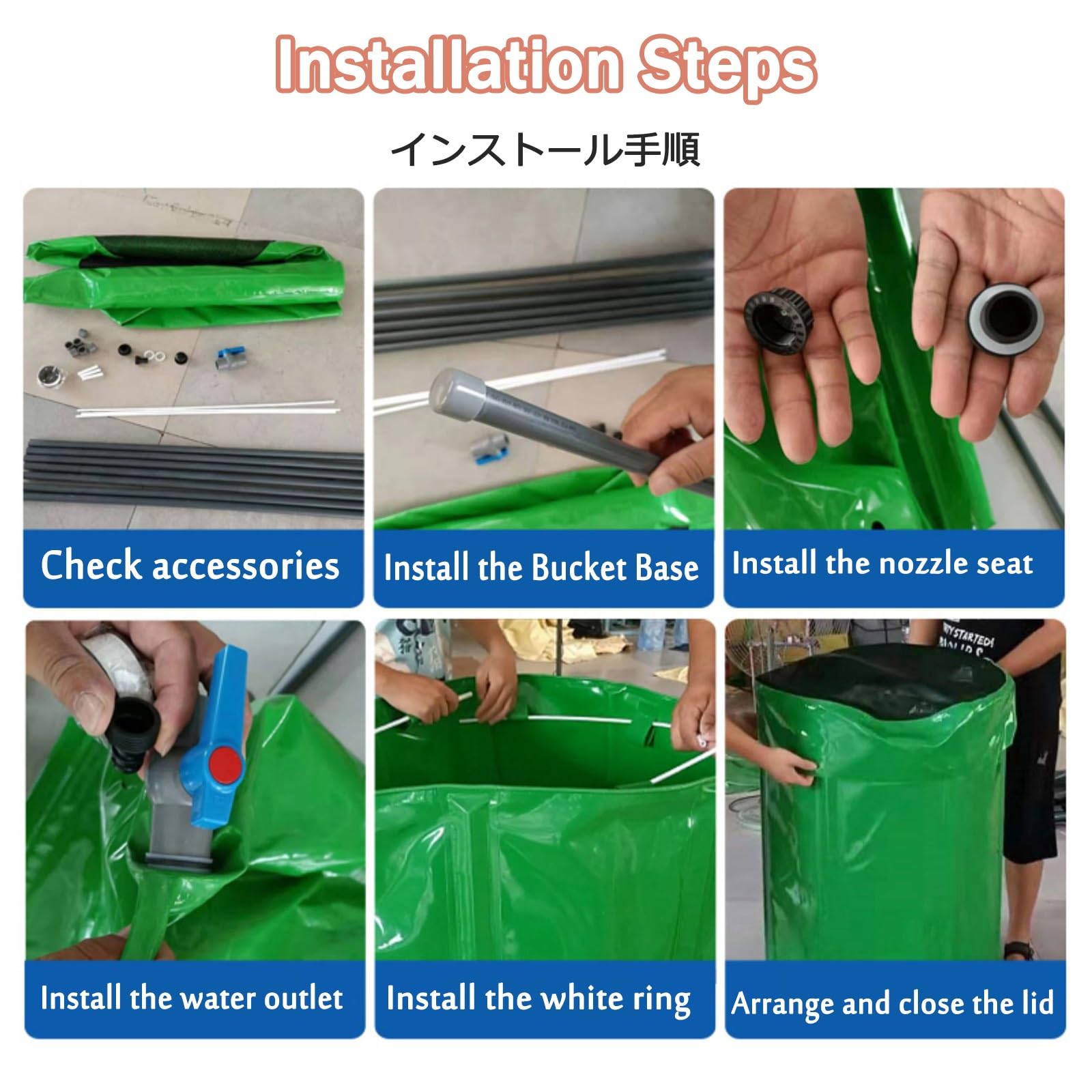 Installation Steps

インストール手順

Check accessories

Install the Bucket Base

Install the nozzle seat

Install the water outlet

Install the white ring

Arrange and close the lid