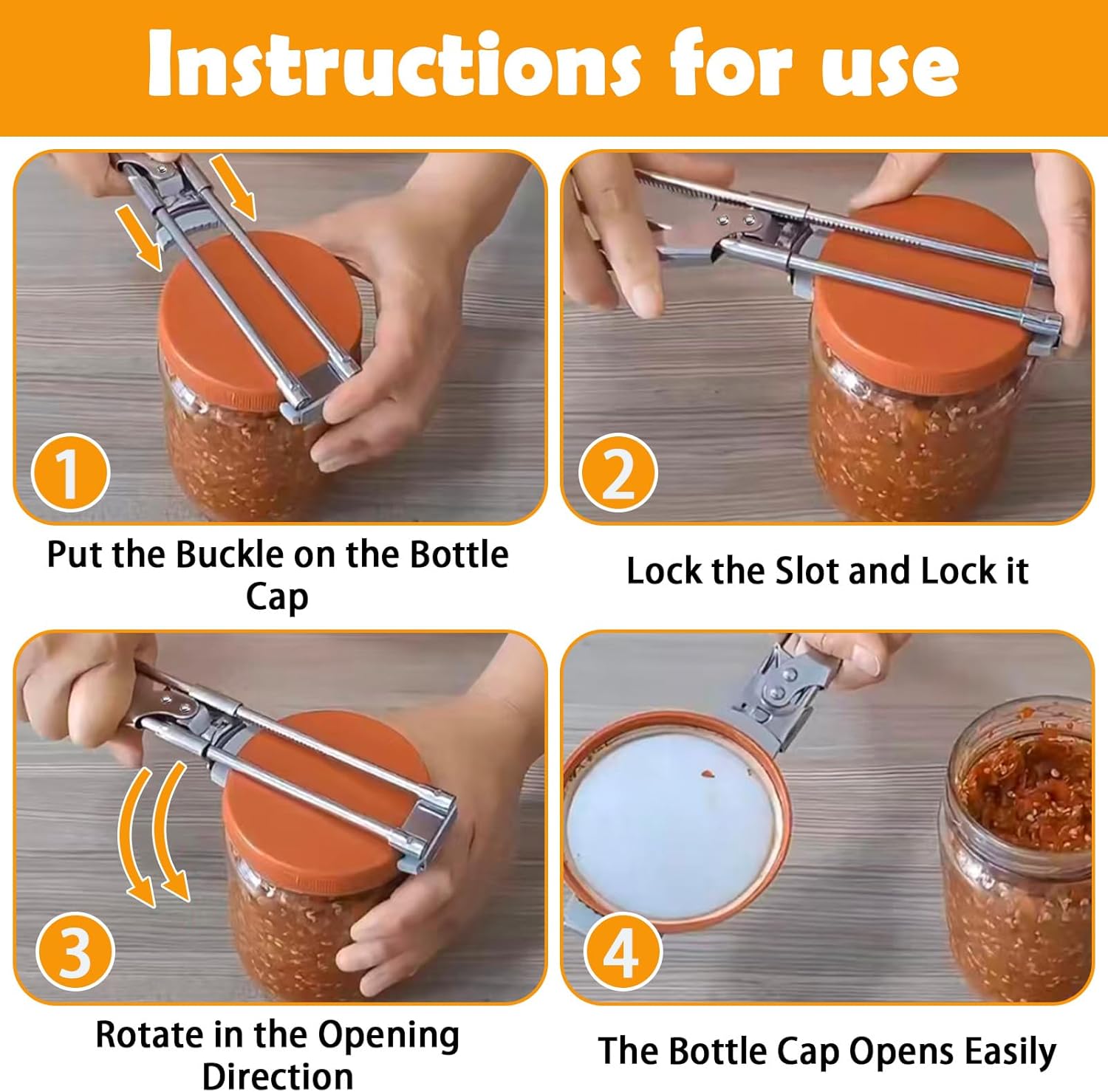 Instructions for use

1

Put the Buckle on the Bottle Cap

2

Lock the Slot and Lock it

3

Rotate in the Opening Direction

4

The Bottle Cap Opens Easily