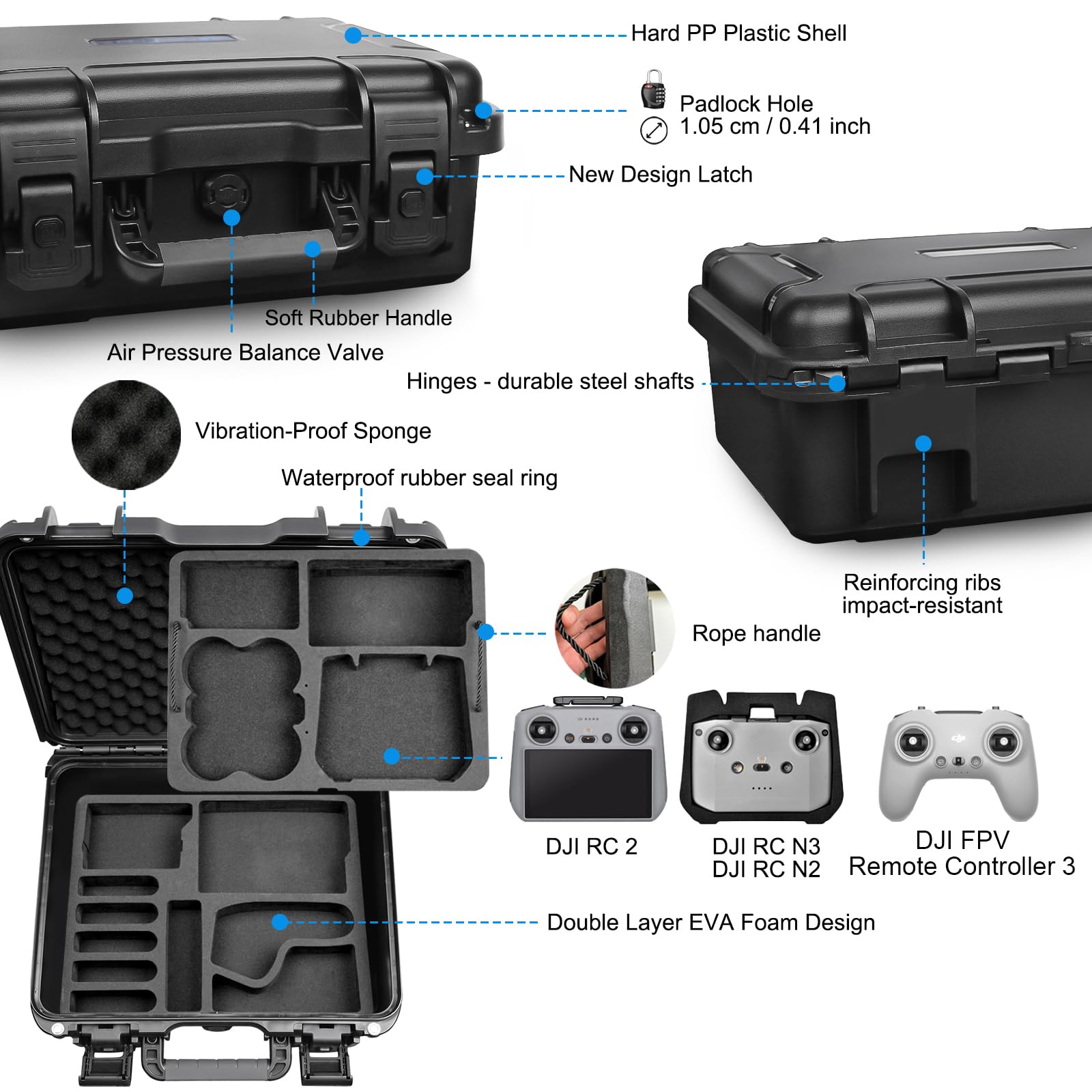 Hard PP Plastic Shell

Padlock Hole
1.05 cm / 0.41 inch

New Design Latch

Soft Rubber Handle

Air Pressure Balance Valve

Hinges - durable steel shafts

Vibration-Proof Sponge

Waterproof rubber seal ring

Reinforcing ribs
impact-resistant

Rope handle

DJI RC 2

DJI RC N3
DJI RC N2

DJI FPV
Remote Controller 3

Double Layer EVA Foam Design