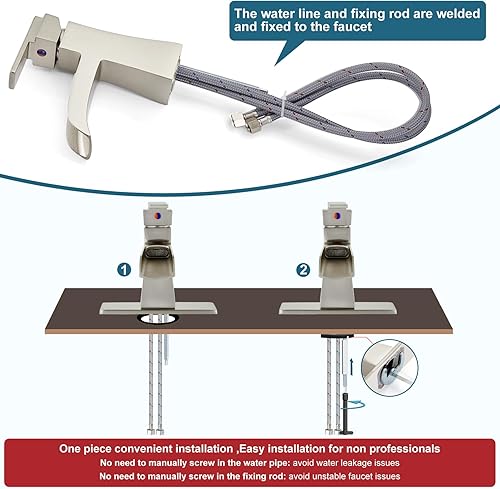 The water line and fixing rod are welded and fixed to the faucet

1

2

One piece convenient installation ,Easy installation for non professionals
No need to manually screw in the water pipe: avoid water leakage issues
No need to manually screw in the fixing rod: avoid unstable faucet issues