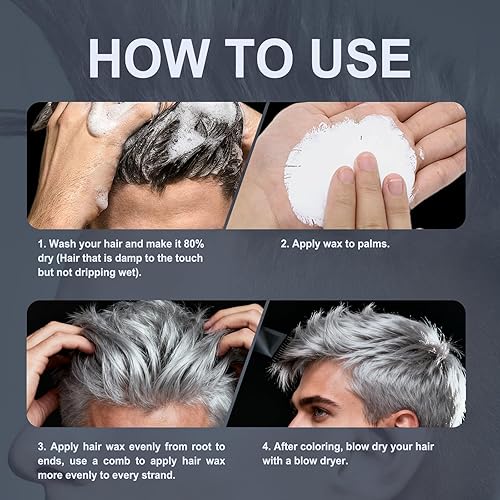 HOW TO USE

1. Wash your hair and make it 80% dry (Hair that is damp to the touch but not dripping wet).

2. Apply wax to palms.

3. Apply hair wax evenly from root to ends, use a comb to apply hair wax more evenly to every strand.

4. After coloring, blow dry your hair with a blow dryer.