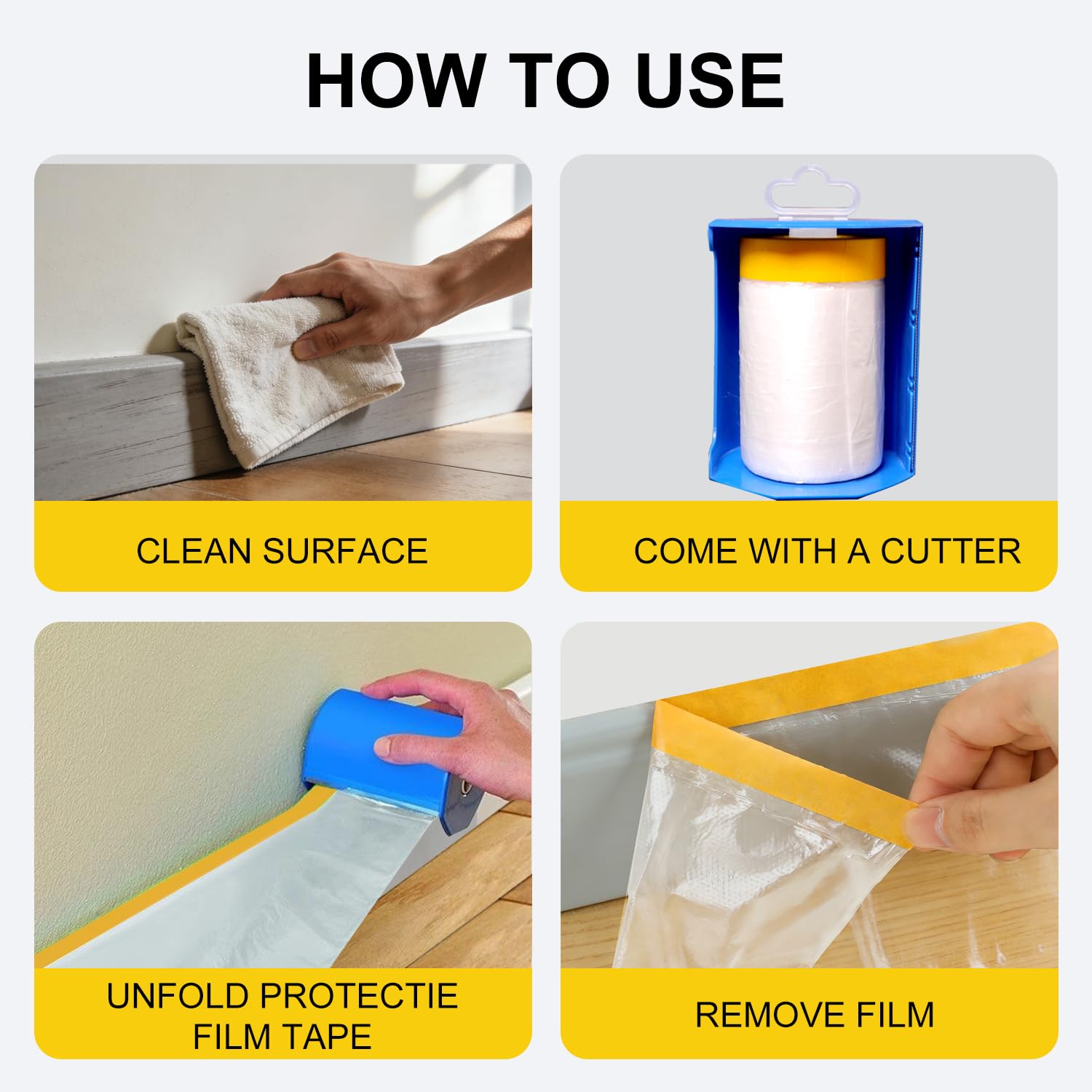 HOW TO USE

CLEAN SURFACE

COME WITH A CUTTER

UNFOLD PROTECTIE FILM TAPE

REMOVE FILM