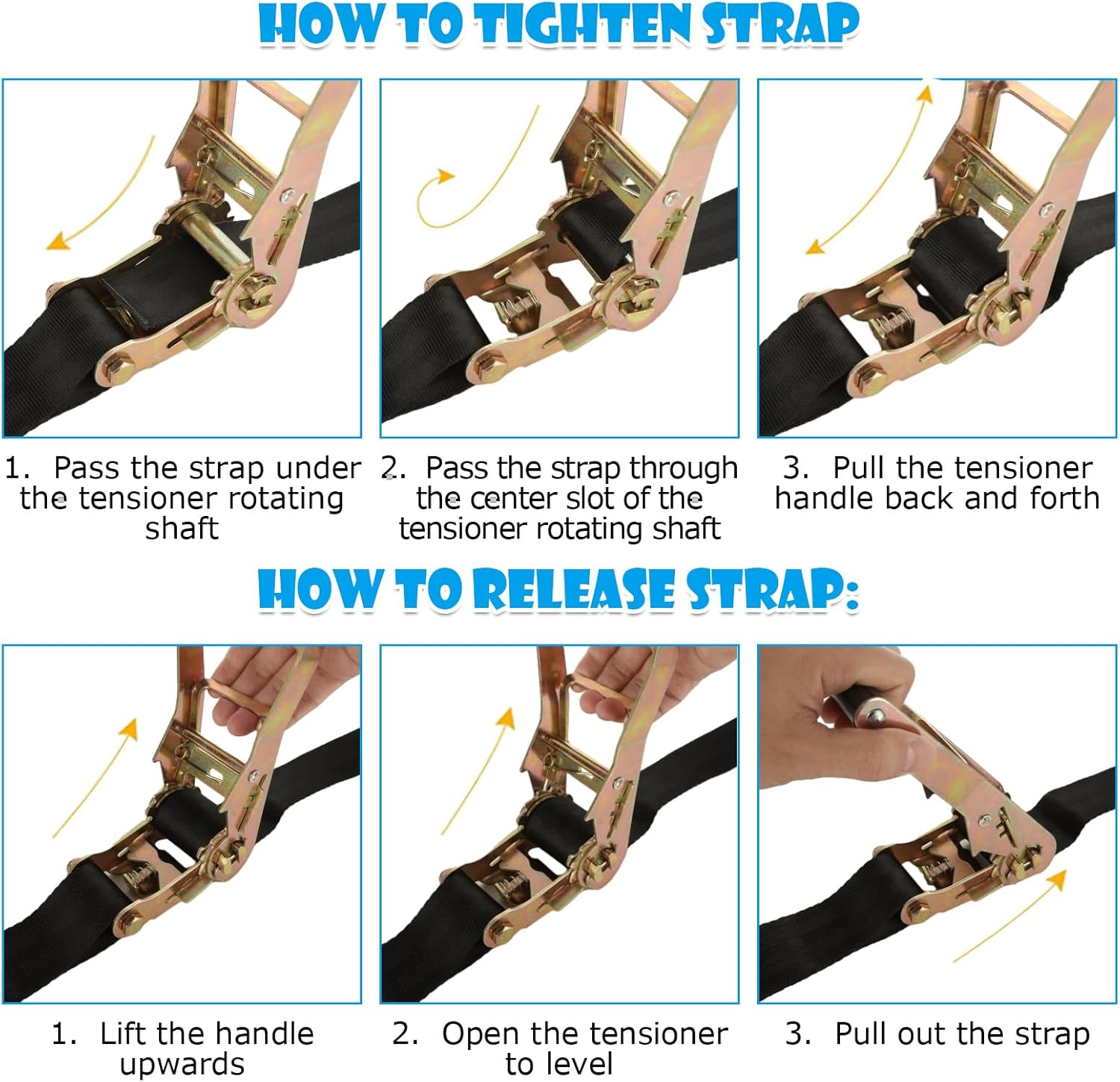 HOW TO TIGHTEN STRAP

1. Pass the strap under the tensioner rotating shaft

2. Pass the strap through the center slot of the tensioner rotating shaft

3. Pull the tensioner handle back and forth

HOW TO RELEASE STRAP:

1. Lift the handle upwards

2. Open the tensioner to level

3. Pull out the strap