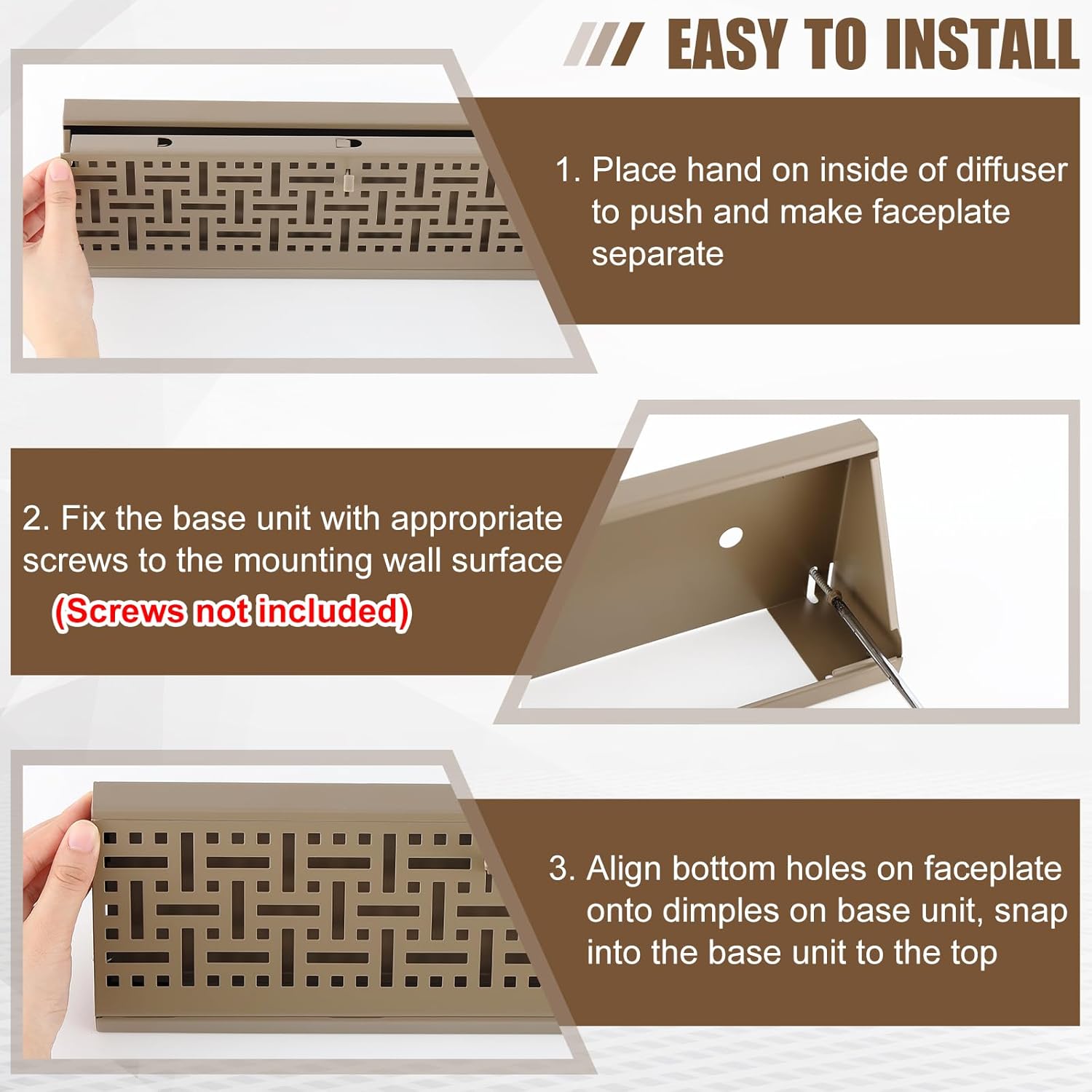 EASY TO INSTALL

1. Place hand on inside of diffuser to push and make faceplate separate

2. Fix the base unit with appropriate screws to the mounting wall surface
(Screws not included)

3. Align bottom holes on faceplate onto dimples on base unit, snap into the base unit to the top