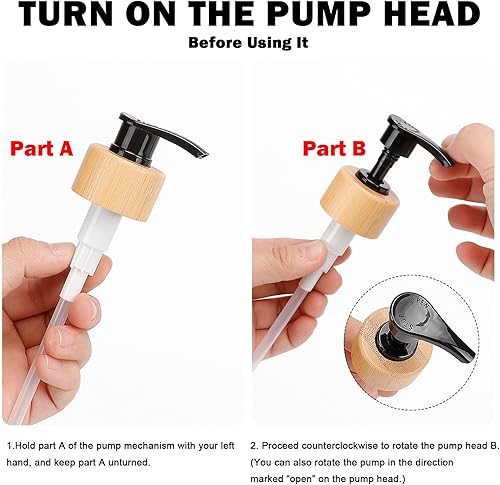 TURN ON THE PUMP HEAD

Before Using It

Part A

Part B

OPEN

STOP

1.Hold part A of the pump mechanism with your left hand, and keep part A unturned.

2. Proceed counterclockwise to rotate the pump head B. (You can also rotate the pump in the direction marked "open" on the pump head.)