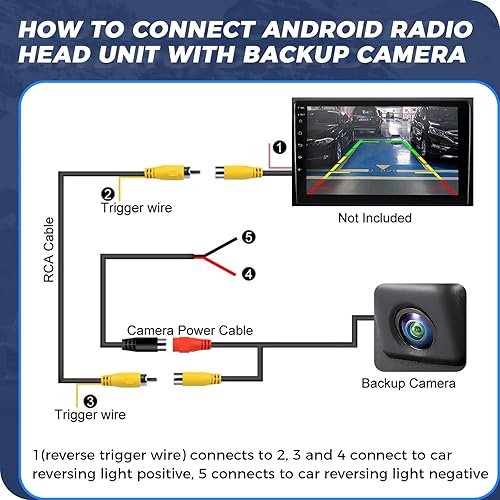 HOW TO CONNECT ANDROID RADIO HEAD UNIT WITH BACKUP CAMERA

1

2
Trigger wire

Not Included

RCA Cable

5

4

Camera Power Cable

Backup Camera

3
Trigger wire

1(reverse trigger wire) connects to 2, 3 and 4 connect to car reversing light positive, 5 connects to car reversing light negative