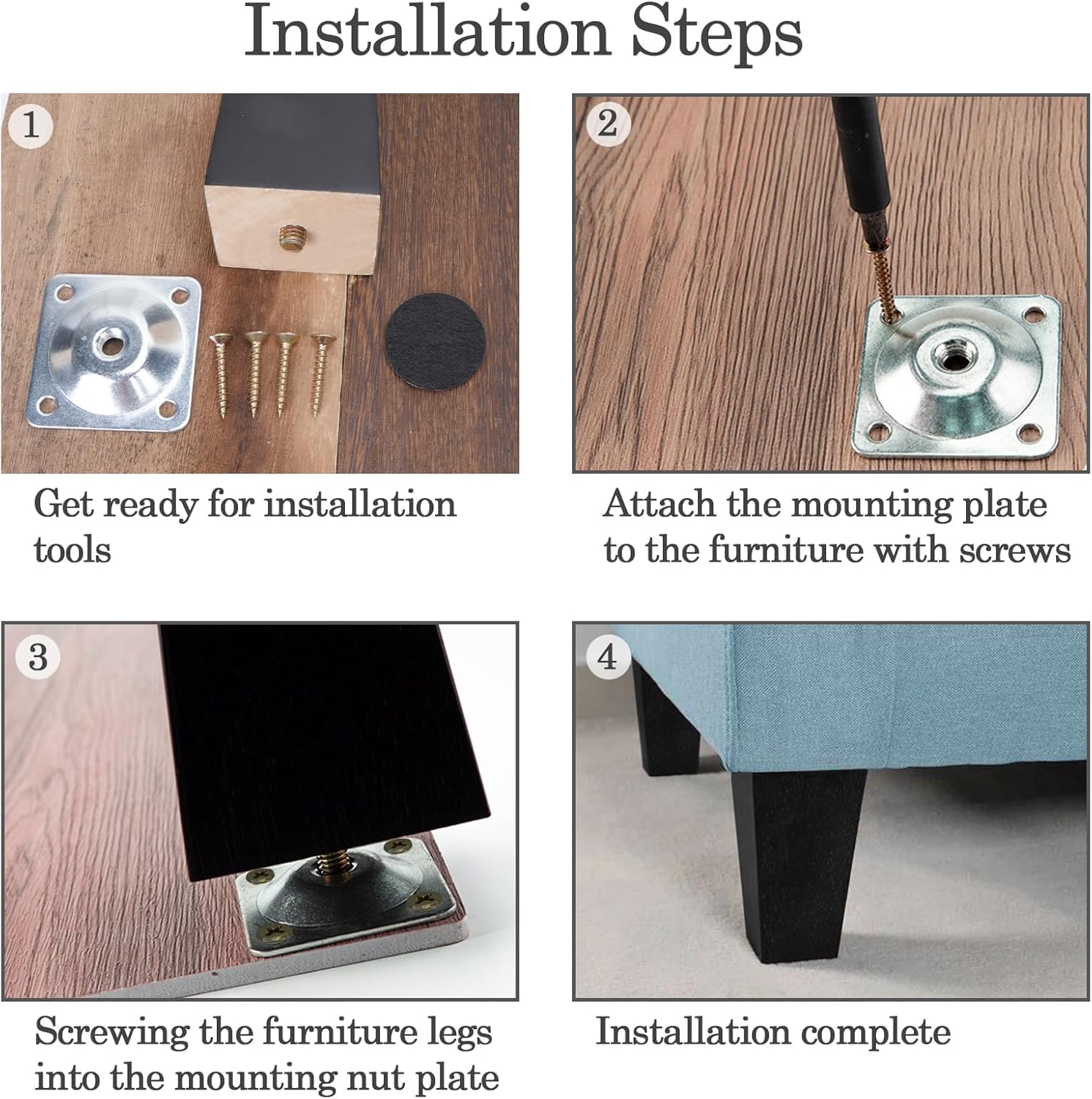 Installation Steps

1

Get ready for installation tools

2

Attach the mounting plate to the furniture with screws

3

Screwing the furniture legs into the mounting nut plate

4

Installation complete