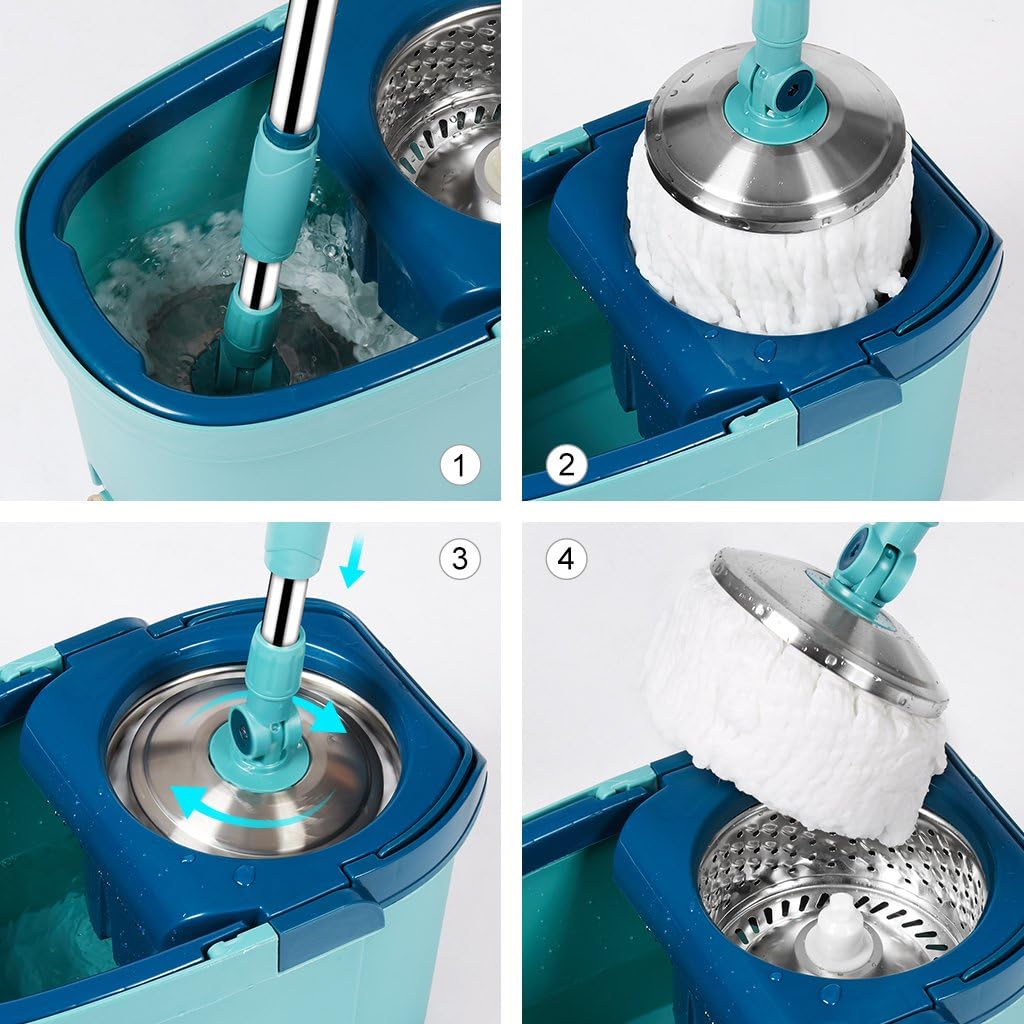 1
2
3
4