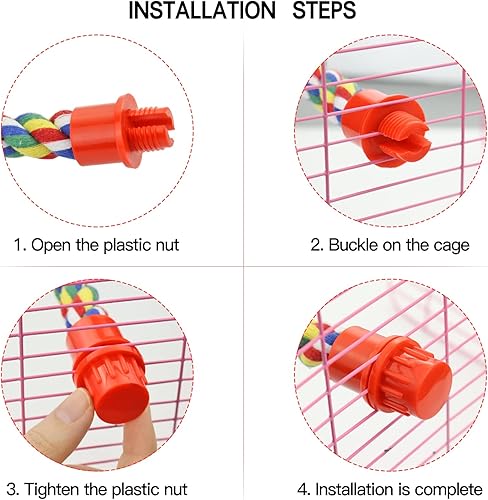 INSTALLATION STEPS

1. Open the plastic nut

2. Buckle on the cage

3. Tighten the plastic nut

4. Installation is complete