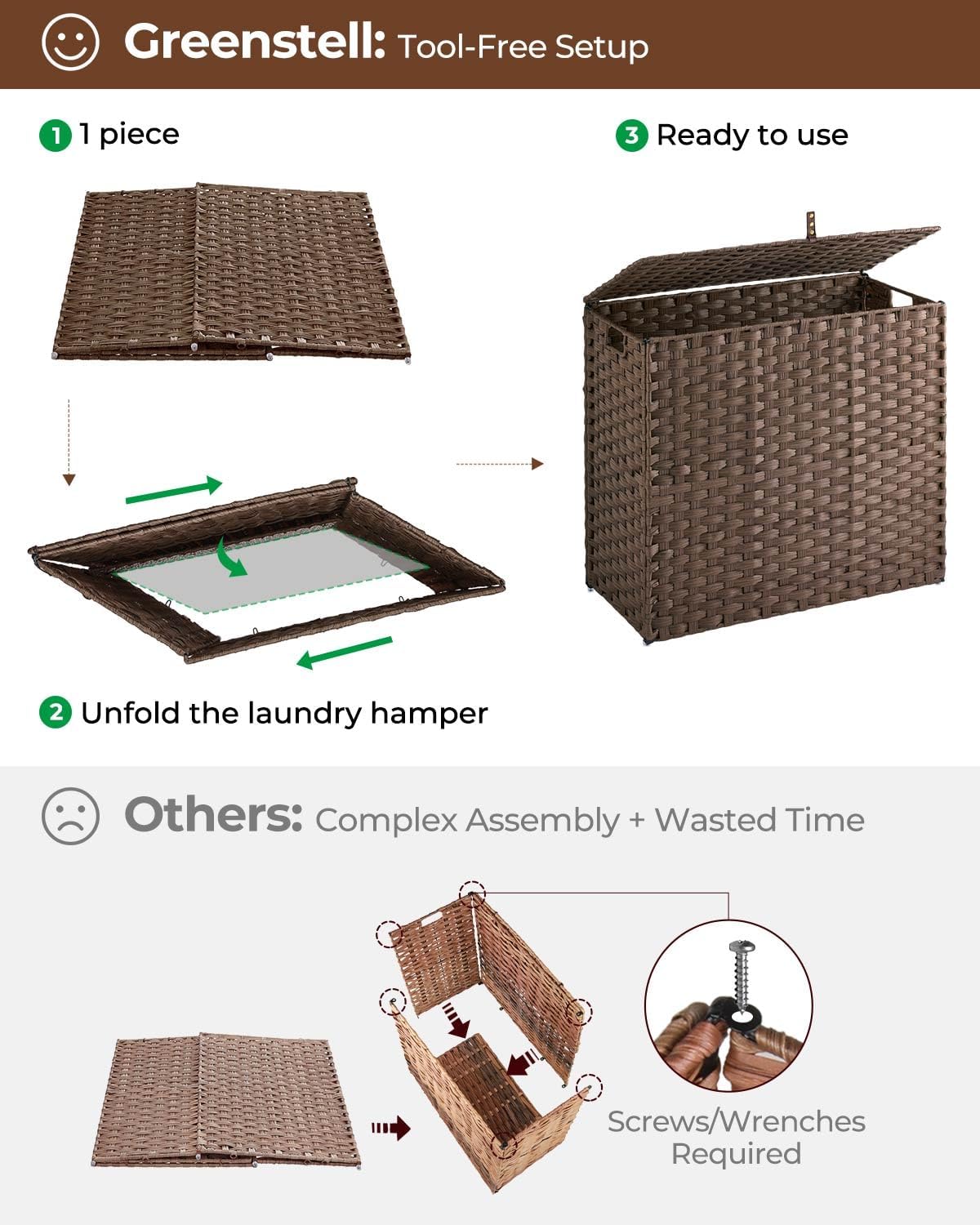 Greenstell: Tool-Free Setup

1 1 piece

3 Ready to use

2 Unfold the laundry hamper

Others: Complex Assembly + Wasted Time

Screws/Wrenches Required