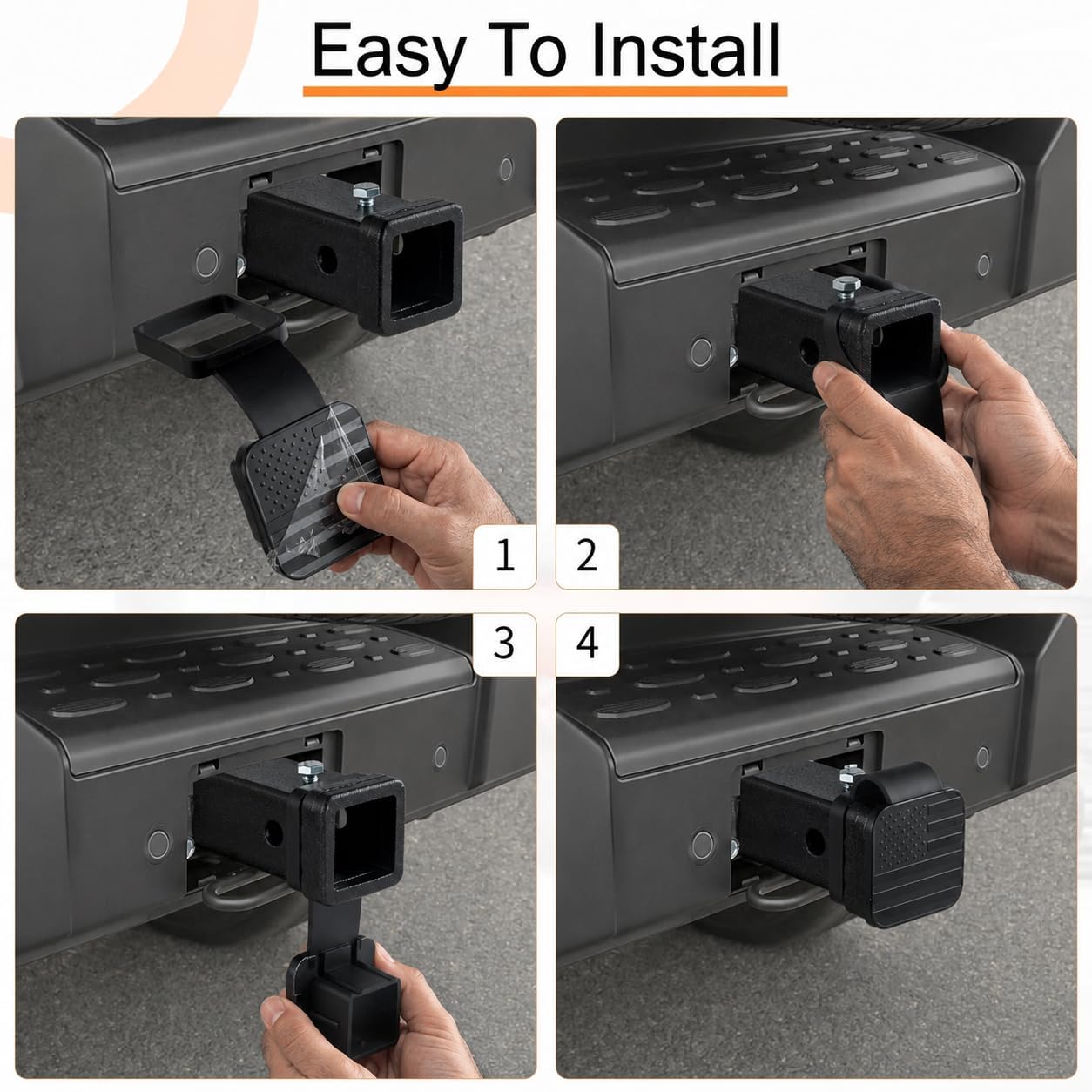 Easy To Install

1

2

3

4