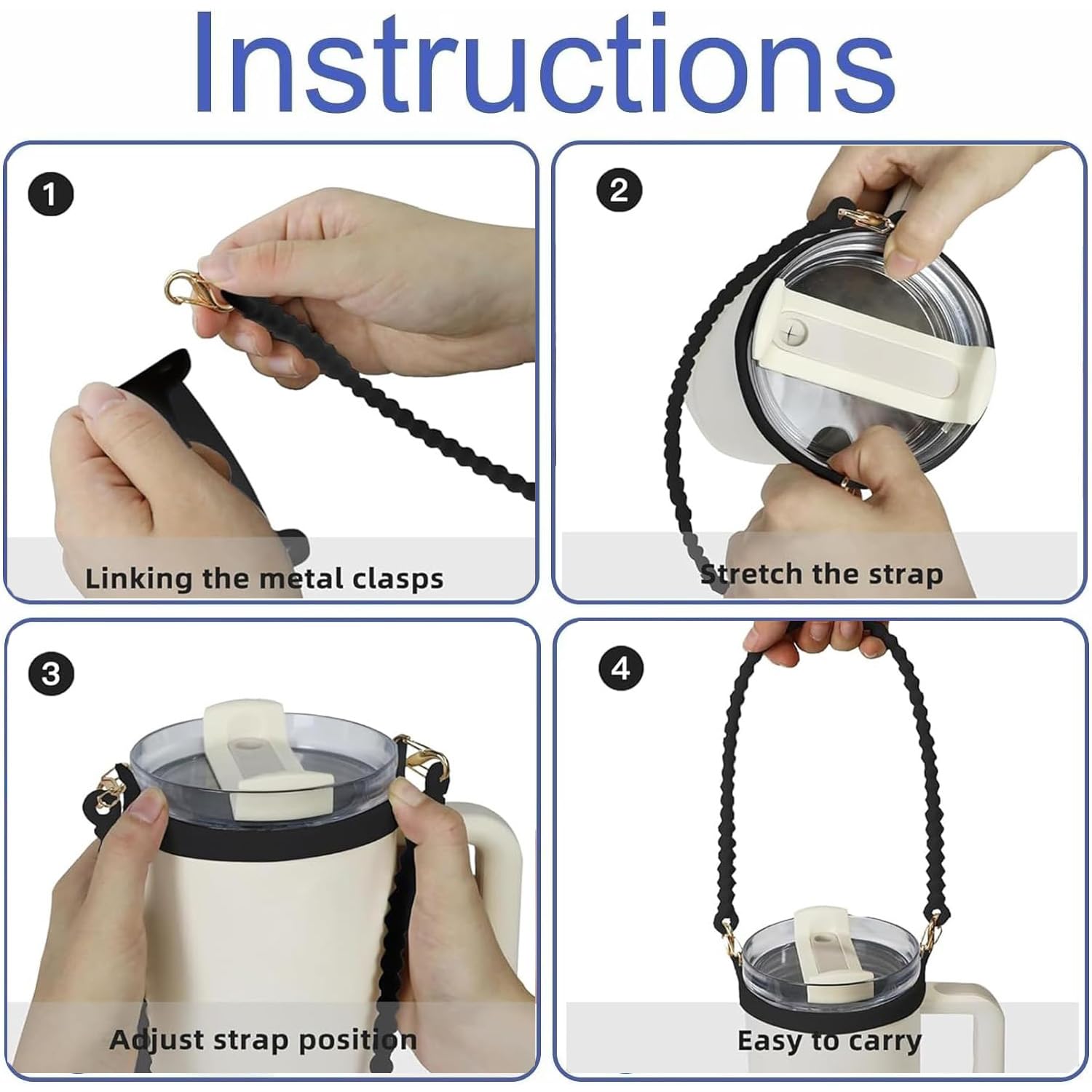 Instructions

1
Linking the metal clasps

2
Stretch the strap

3
Adjust strap position

4
Easy to carry