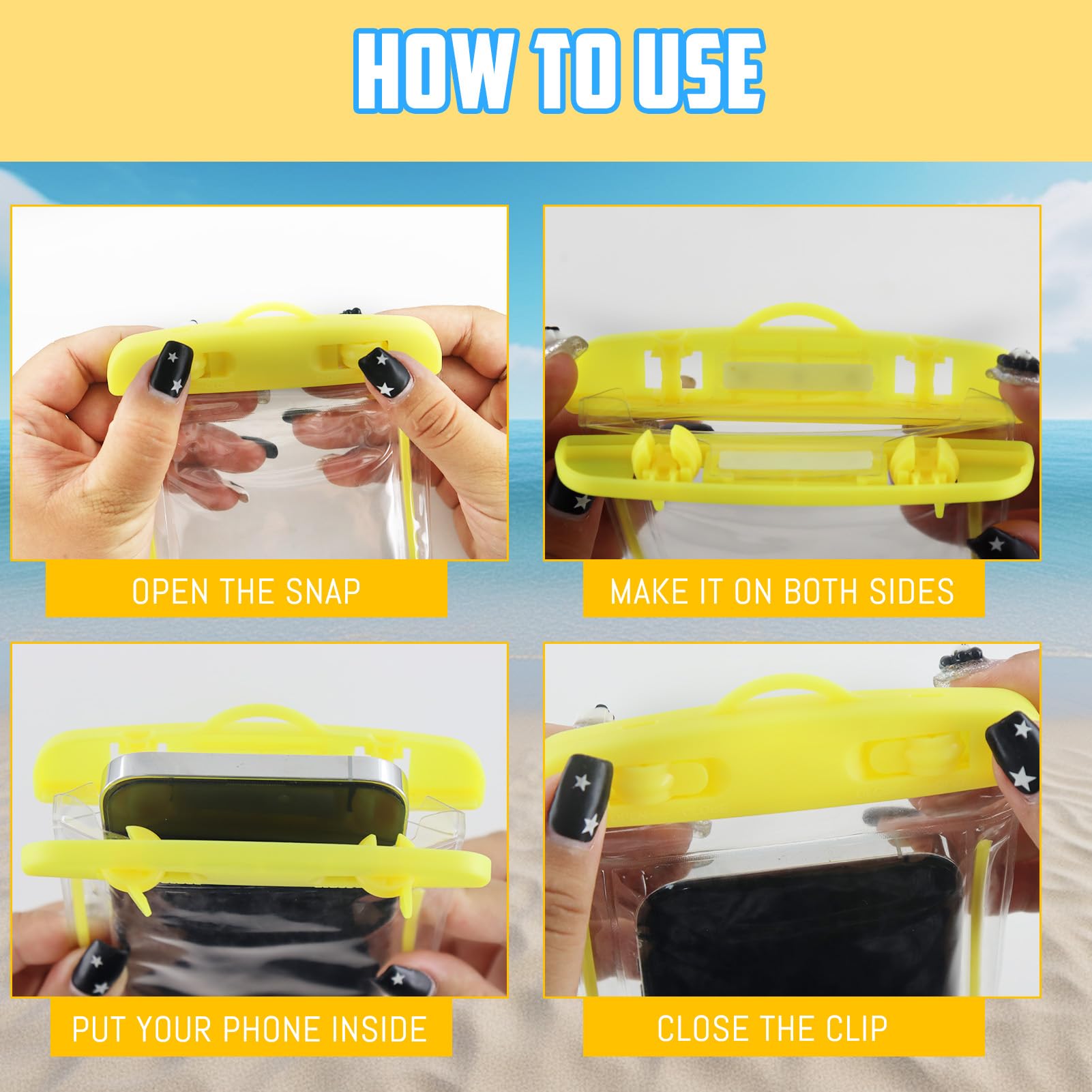 HOW TO USE

OPEN THE SNAP

MAKE IT ON BOTH SIDES

PUT YOUR PHONE INSIDE

CLOSE THE CLIP