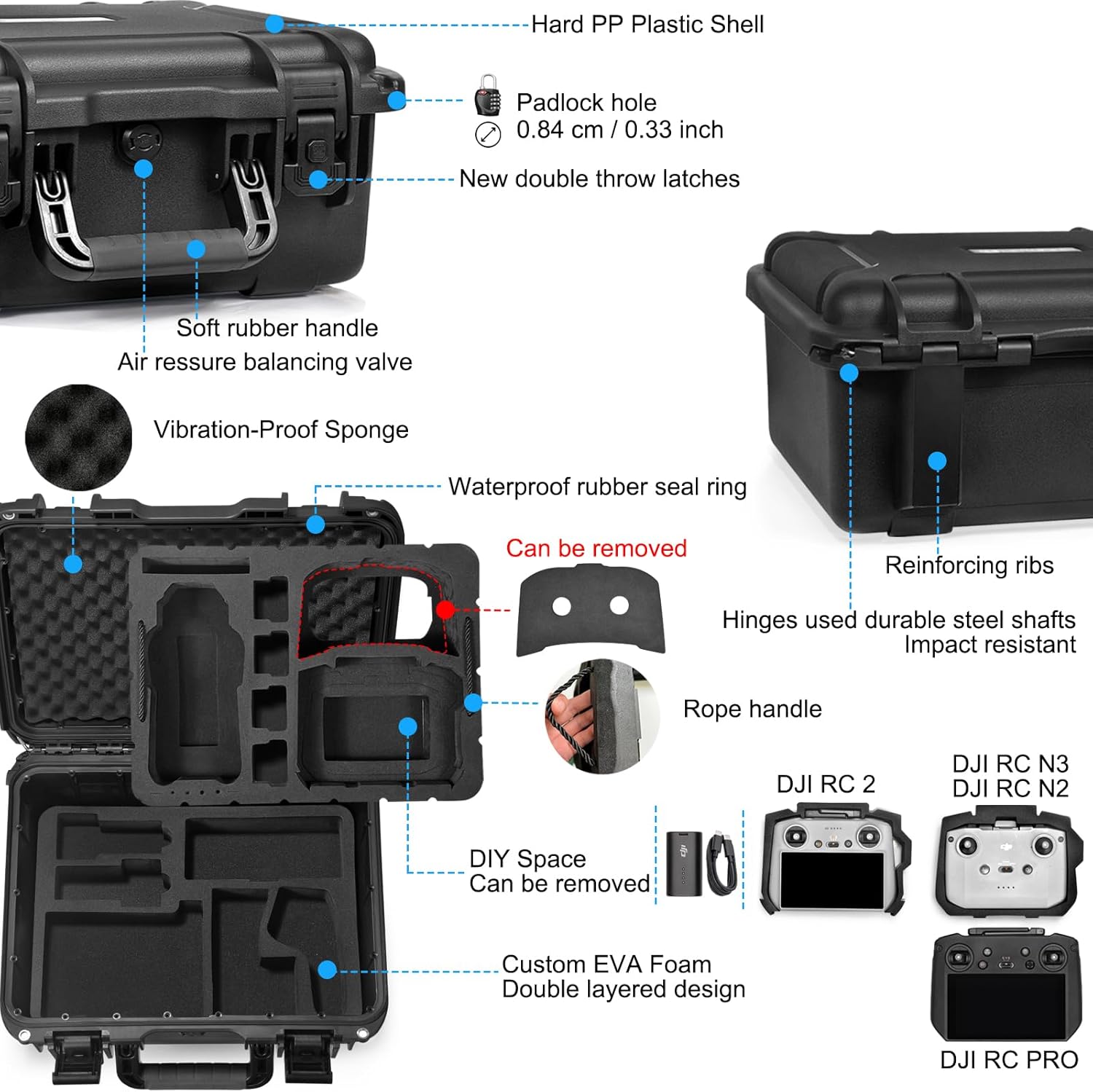 Hard PP Plastic Shell

Padlock hole
0.84 cm / 0.33 inch

New double throw latches

Soft rubber handle

Air ressure balancing valve

Vibration-Proof Sponge

Waterproof rubber seal ring

Can be removed

Reinforcing ribs

Hinges used durable steel shafts
Impact resistant

Rope handle

DJI RC 2

DJI RC N3
DJI RC N2

DIY Space
Can be removed

Custom EVA Foam
Double layered design

DJI RC PRO